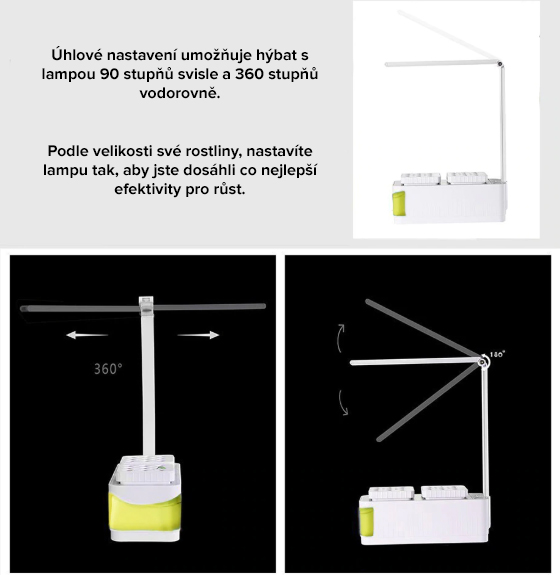 Úhlové nastavení umožňuje hýbat s lampou 90 stupňů svisle a 360 stupňů vodorovně.

Podle velikosti své rostliny, nastavíte lampu tak, aby jste dosáhli co nejlepší efektivity pro růst.

360°

180°