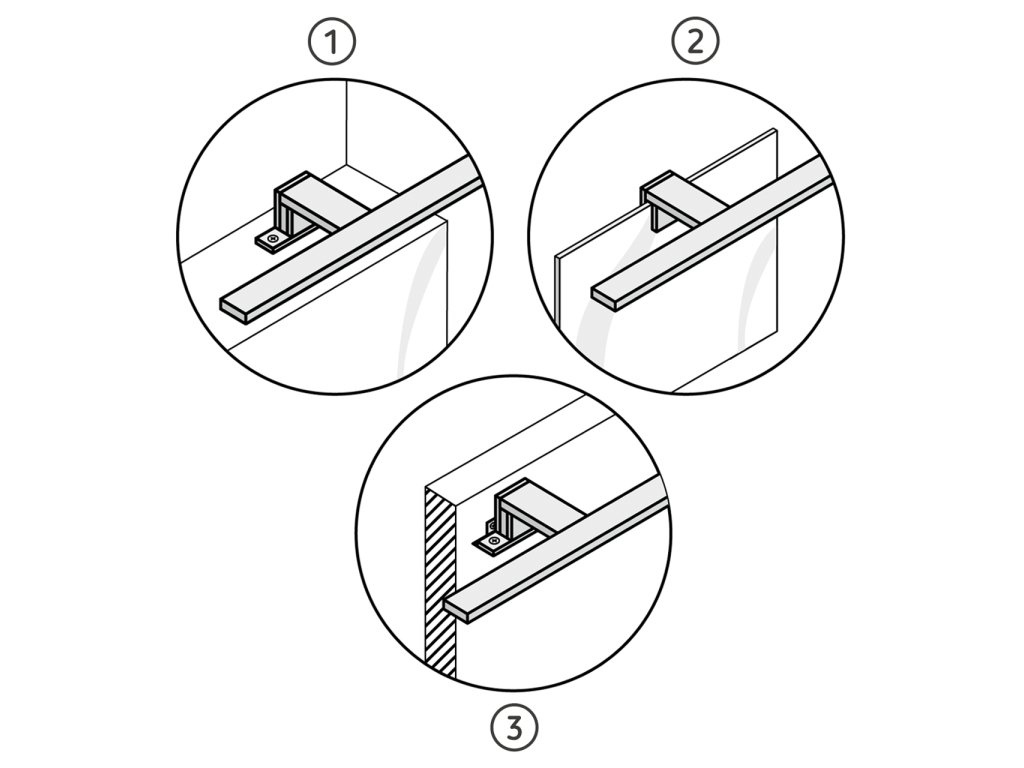 1

2

3