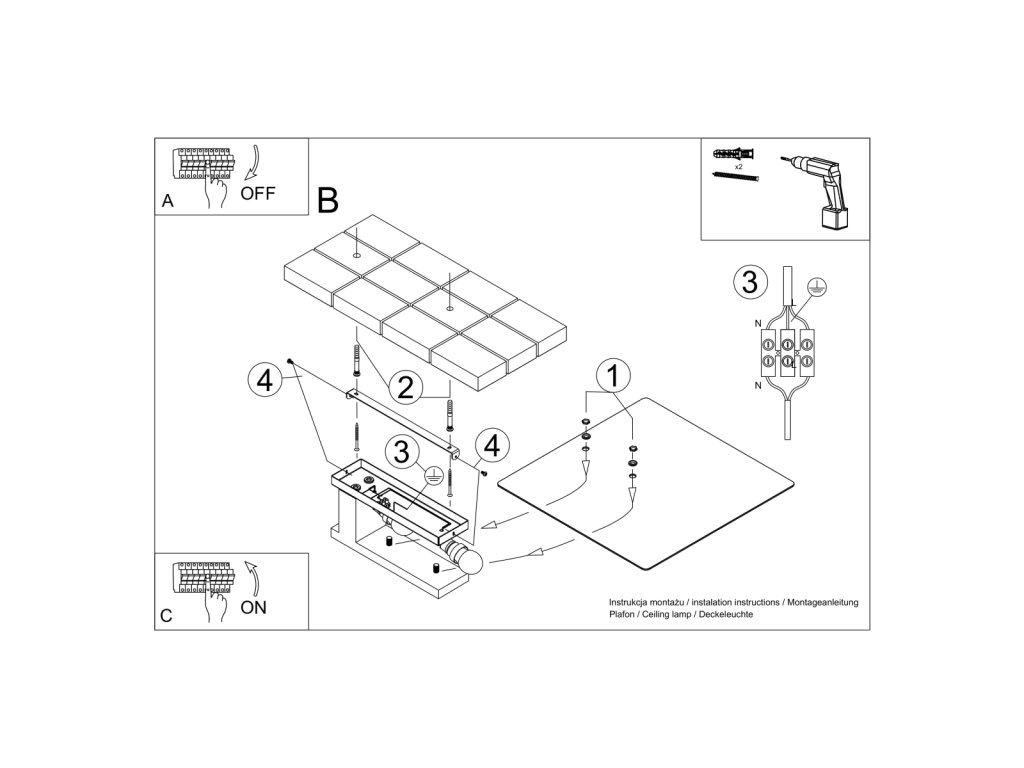 A
OFF

B

x2

3
N
L
N

4
2
1
3
4

C
ON

Instrukcja montażu / instalation instructions / Montageanleitung
Plafon / Ceiling lamp / Deckeleuchte