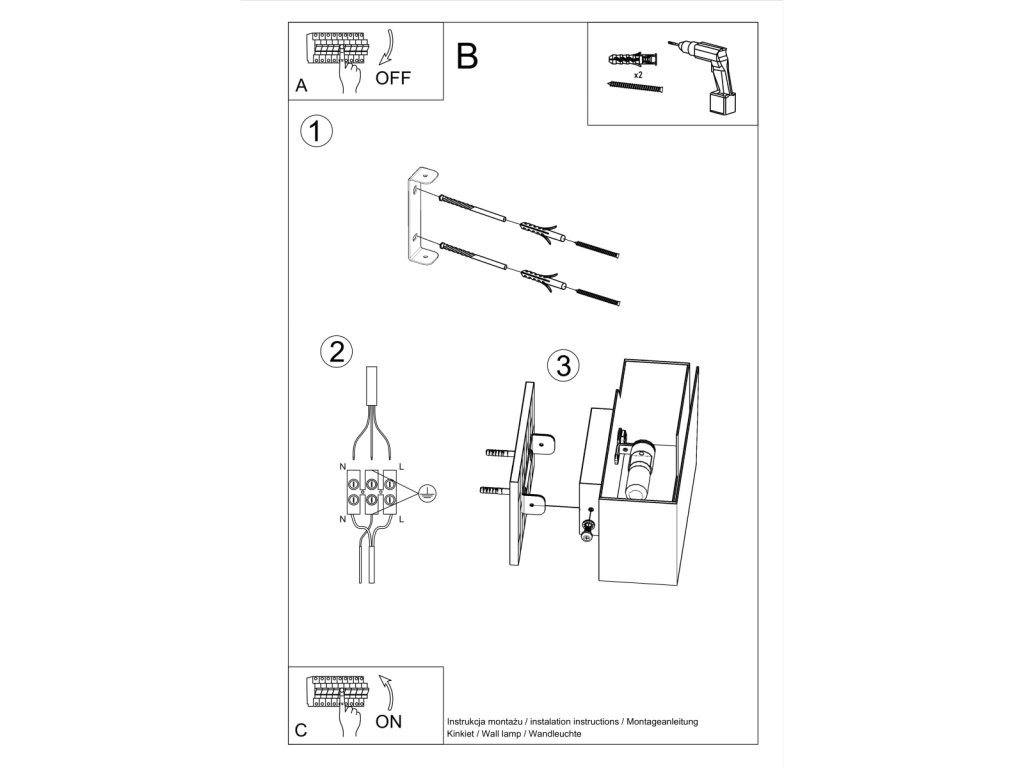 A
OFF

B

x2

1

2

N
L
N
L

3

C
ON

Instrukcja montażu / instalation instructions / Montageanleitung
Kinkiet / Wall lamp / Wandleuchte