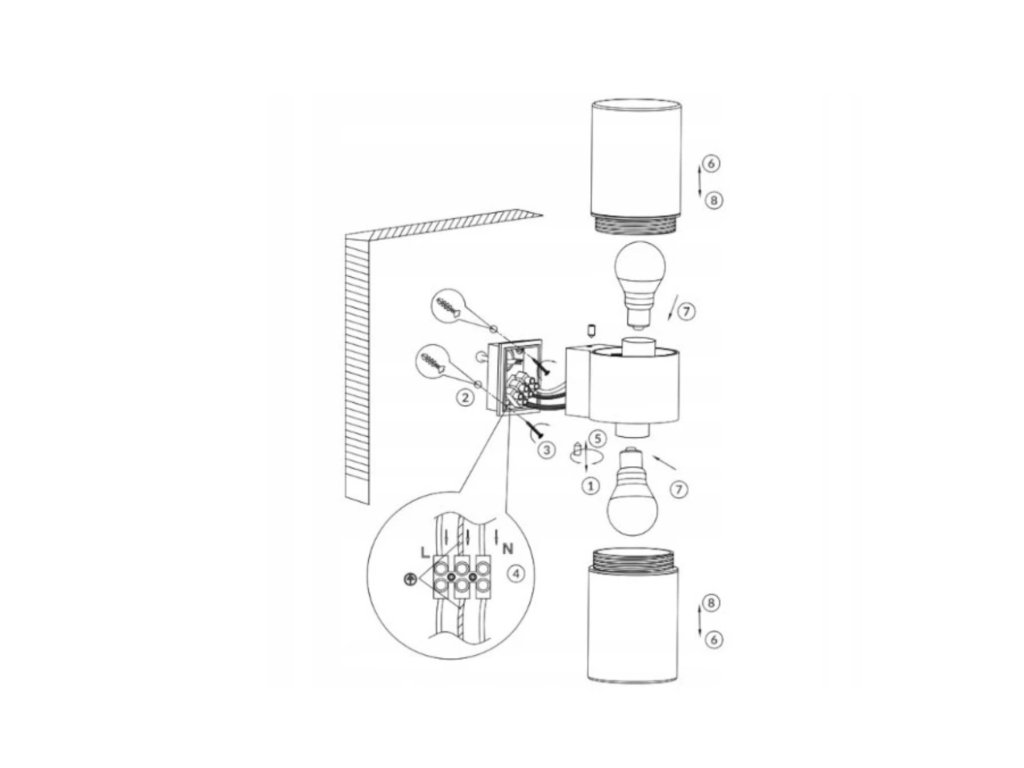 6
8
7
2
3
5
1
7
L
N
4
8
6