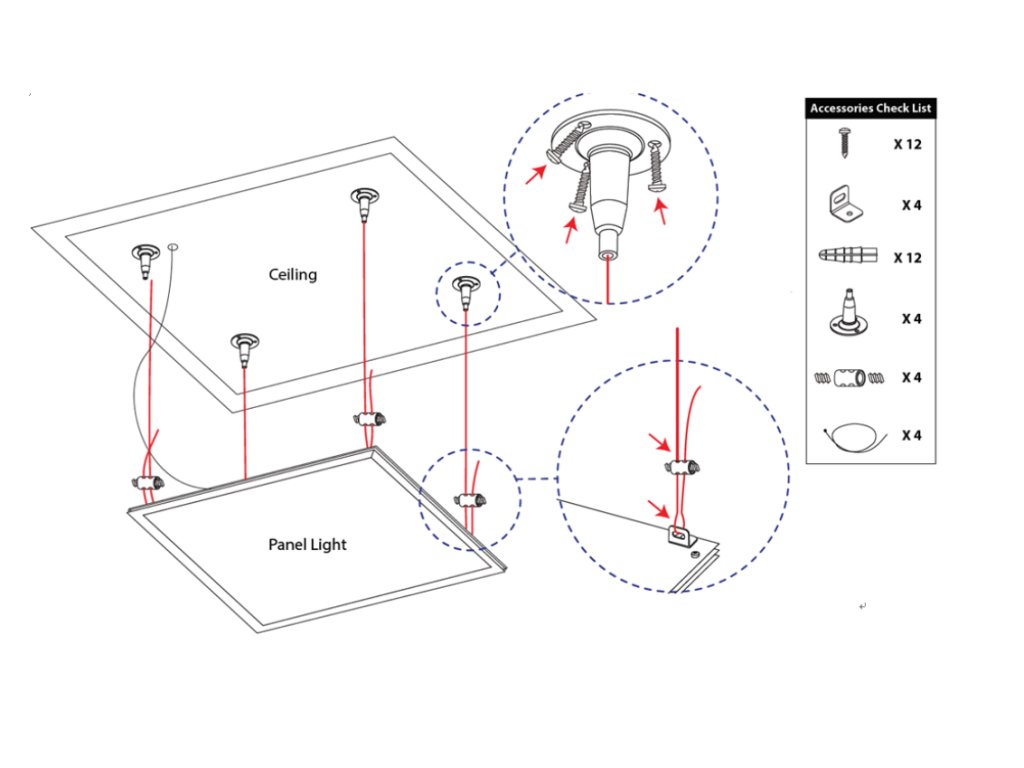 Ceiling

Panel Light

Accessories Check List

X 12

X 4

X 12

X 4

X 4

X 4