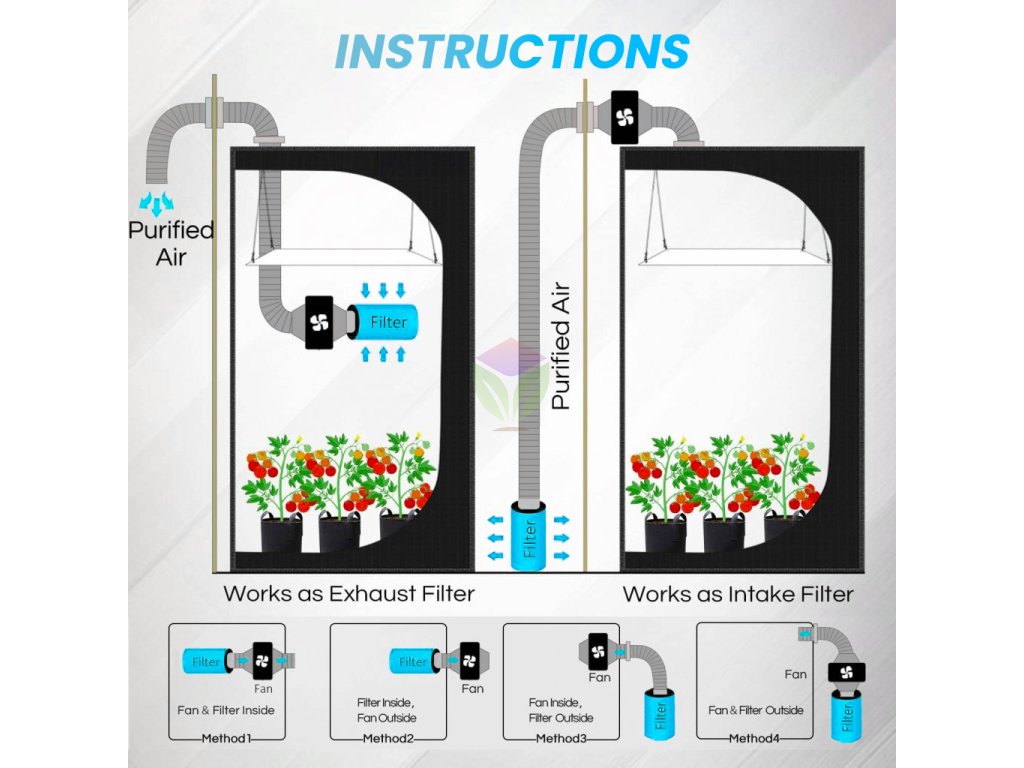 INSTRUCTIONS

Purified Air

Filter

Purified Air

Filter

Works as Exhaust Filter

Works as Intake Filter

Filter

Fan

Fan & Filter Inside

Method1

Filter

Fan

Filter Inside, Fan Outside

Method2

Fan

Fan Inside, Filter Outside

Filter

Method3

Fan

Fan & Filter Outside

Filter

Method4