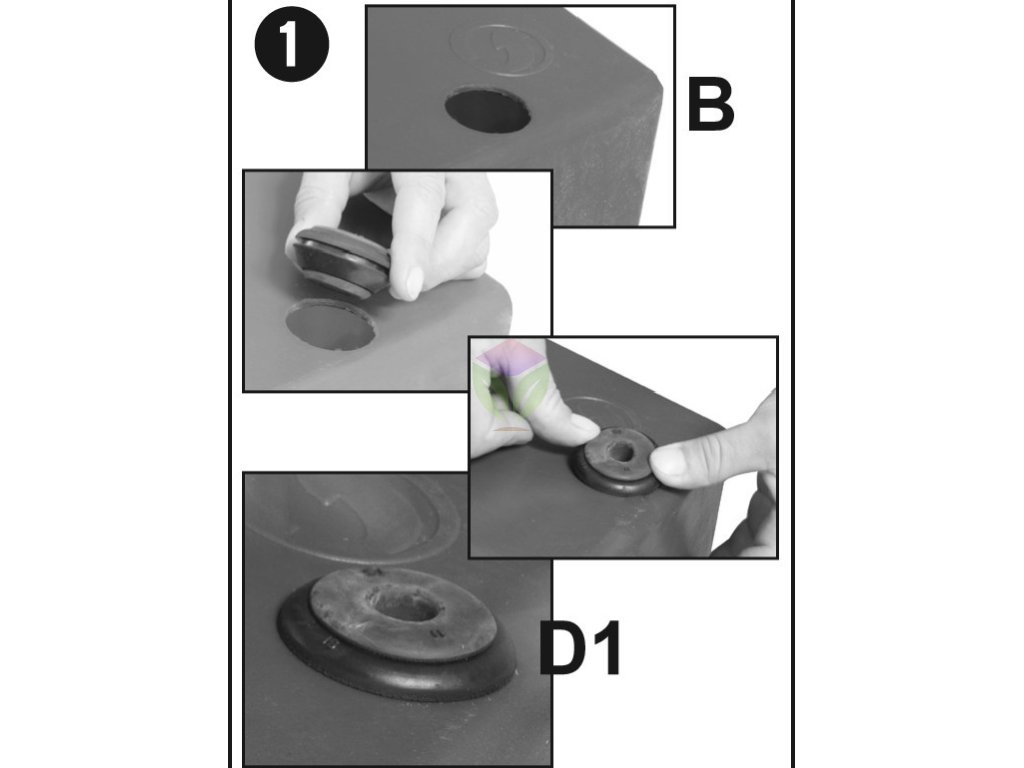 1

B

D1