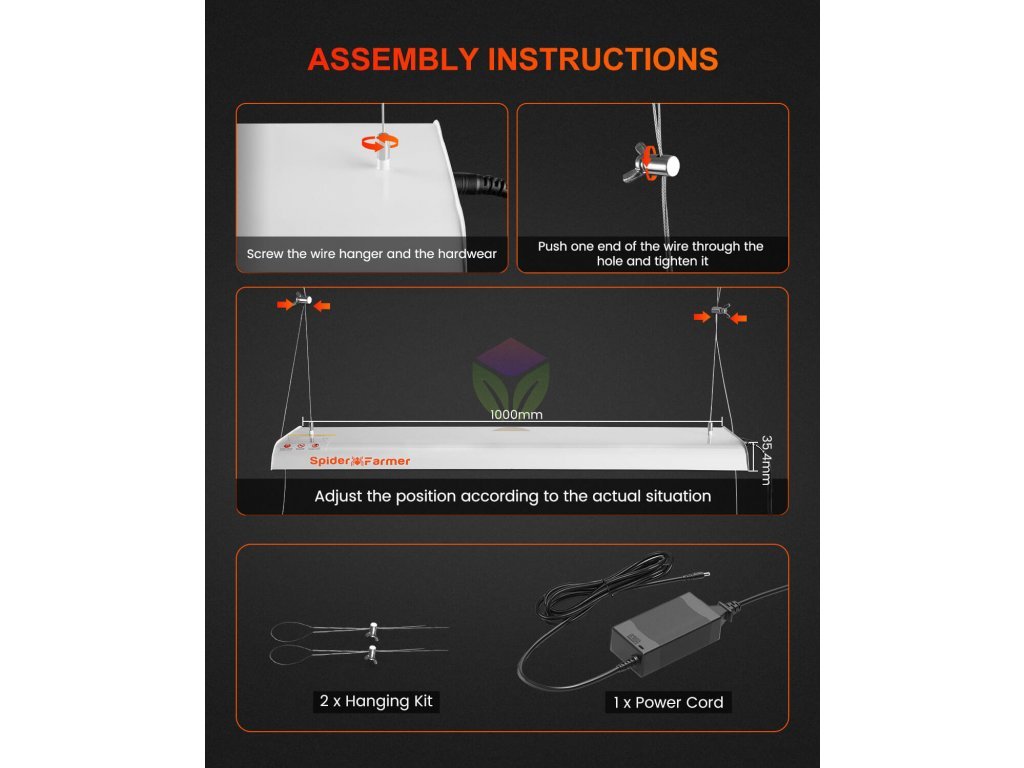 ASSEMBLY INSTRUCTIONS

Screw the wire hanger and the hardwear

Push one end of the wire through the hole and tighten it

1000mm

35.4mm

Spider Farmer

Adjust the position according to the actual situation

2 x Hanging Kit

1 x Power Cord