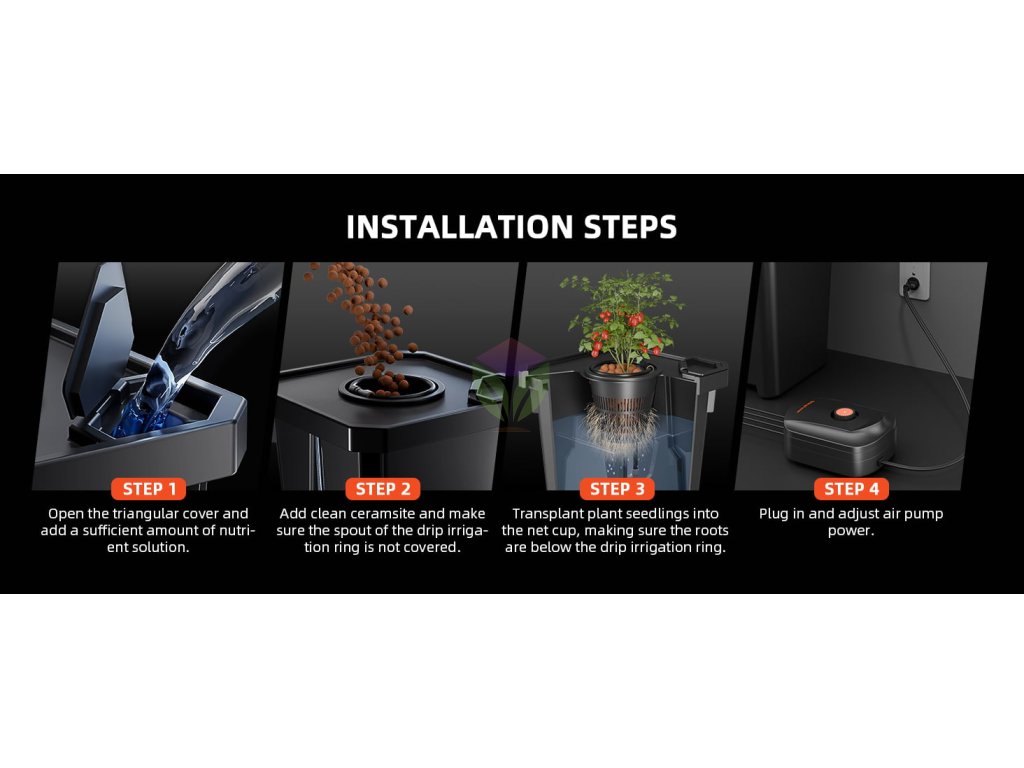 INSTALLATION STEPS

STEP 1

Open the triangular cover and add a sufficient amount of nutrient solution.

STEP 2

Add clean ceramsite and make sure the spout of the drip irrigation ring is not covered.

STEP 3

Transplant plant seedlings into the net cup, making sure the roots are below the drip irrigation ring.

STEP 4

Plug in and adjust air pump power.