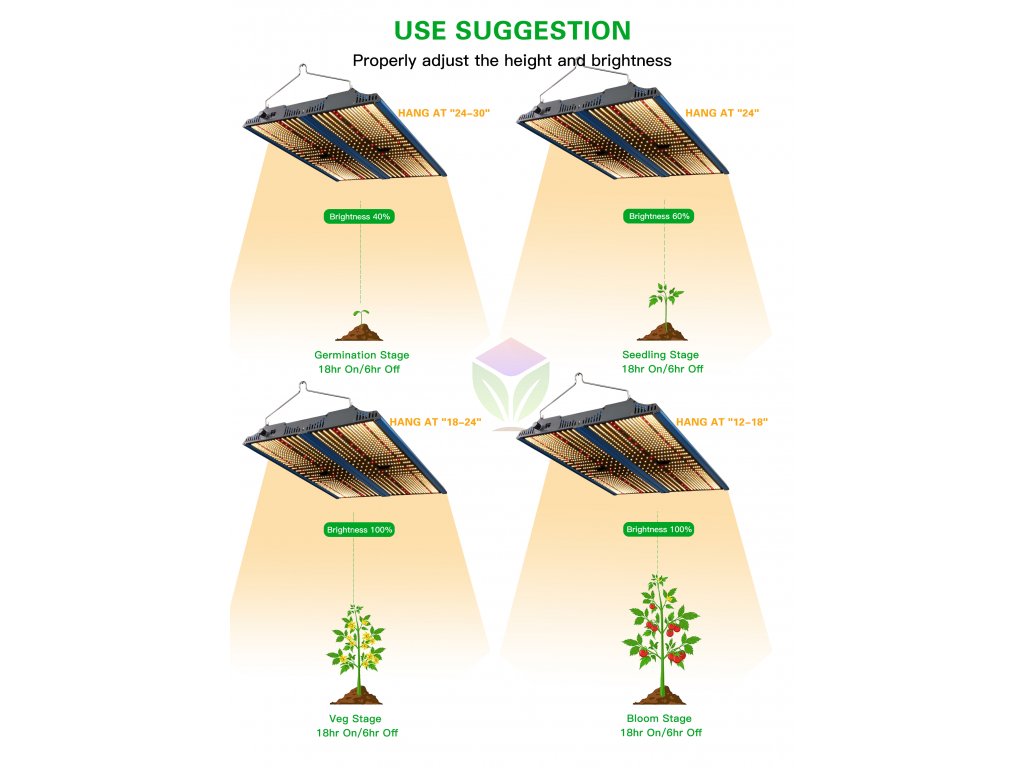 USE SUGGESTION

Properly adjust the height and brightness

HANG AT "24–30"

Brightness 40%

Germination Stage
18hr On/6hr Off

HANG AT "24"

Brightness 60%

Seedling Stage
18hr On/6hr Off

HANG AT "18–24"

Brightness 100%

Veg Stage
18hr On/6hr Off

HANG AT "12–18"

Brightness 100%

Bloom Stage
18hr On/6hr Off