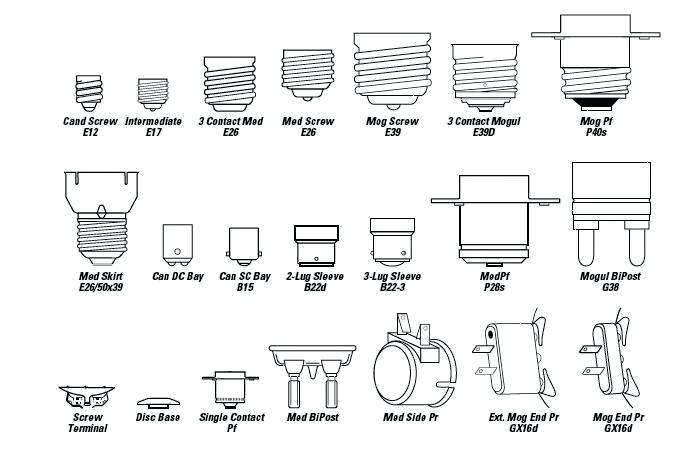 Cand Screw
E12

Intermediate
E17

3 Contact Med
E26

Med Screw
E26

Mog Screw
E39

3 Contact Mogul
E39D

Mog Pf
P40s

Med Skirt
E26/50x39

Can DC Bay

Can SC Bay
B15

2-Lug Sleeve
B22d

3-Lug Sleeve
B22-3

MedPf
P28s

Mogul BiPost
G38

Screw
Terminal

Disc Base

Single Contact
Pf

Med BiPost

Med Side Pr

Ext. Mog End Pr
GX16d

Mog End Pr
GX16d