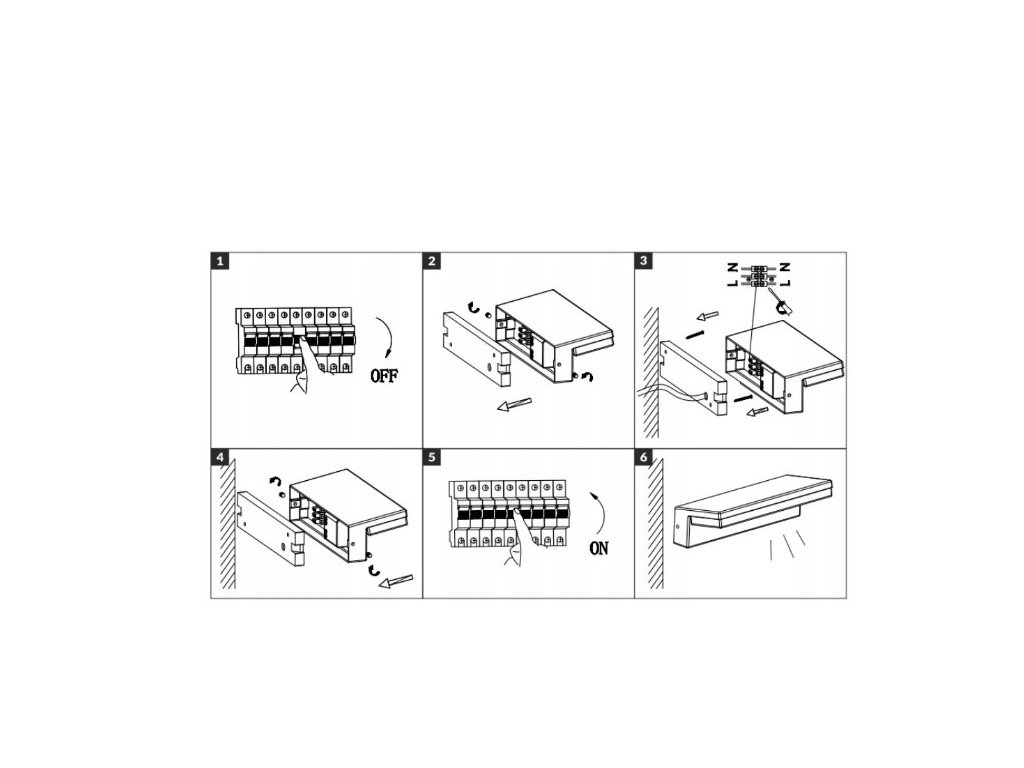 1

OFF

2

3

N
L

N
L

4

5

ON

6