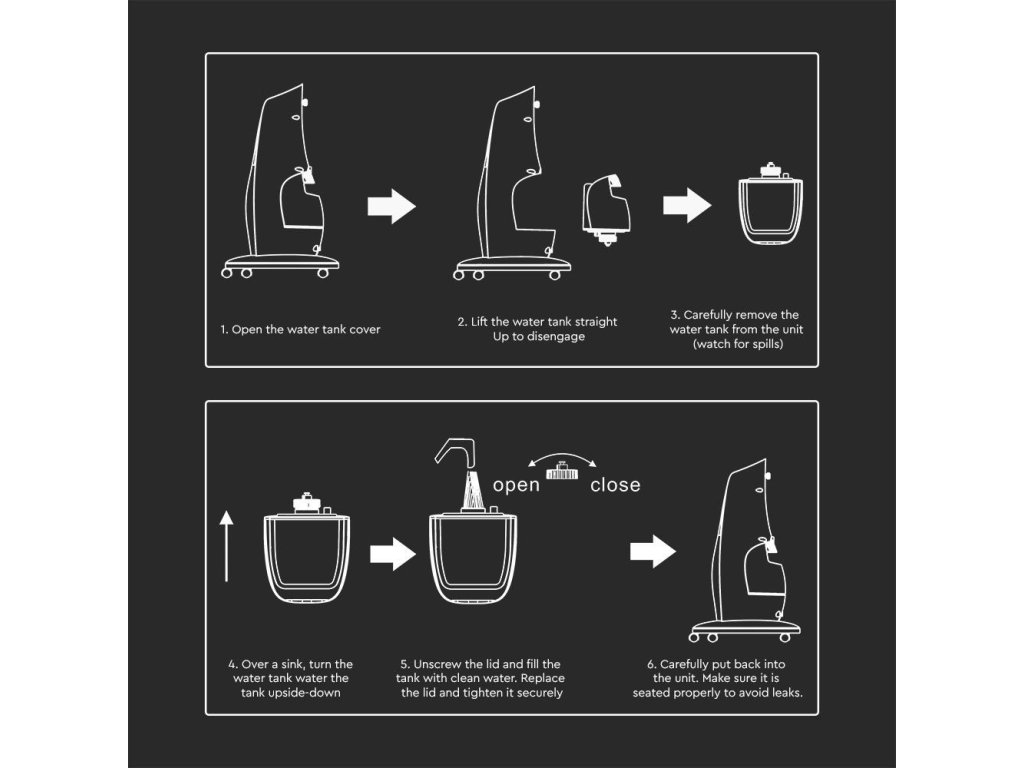 1. Open the water tank cover

2. Lift the water tank straight Up to disengage

3. Carefully remove the water tank from the unit (watch for spills)

open

close

4. Over a sink, turn the water tank water the tank upside-down

5. Unscrew the lid and fill the tank with clean water. Replace the lid and tighten it securely

6. Carefully put back into the unit. Make sure it is seated properly to avoid leaks.