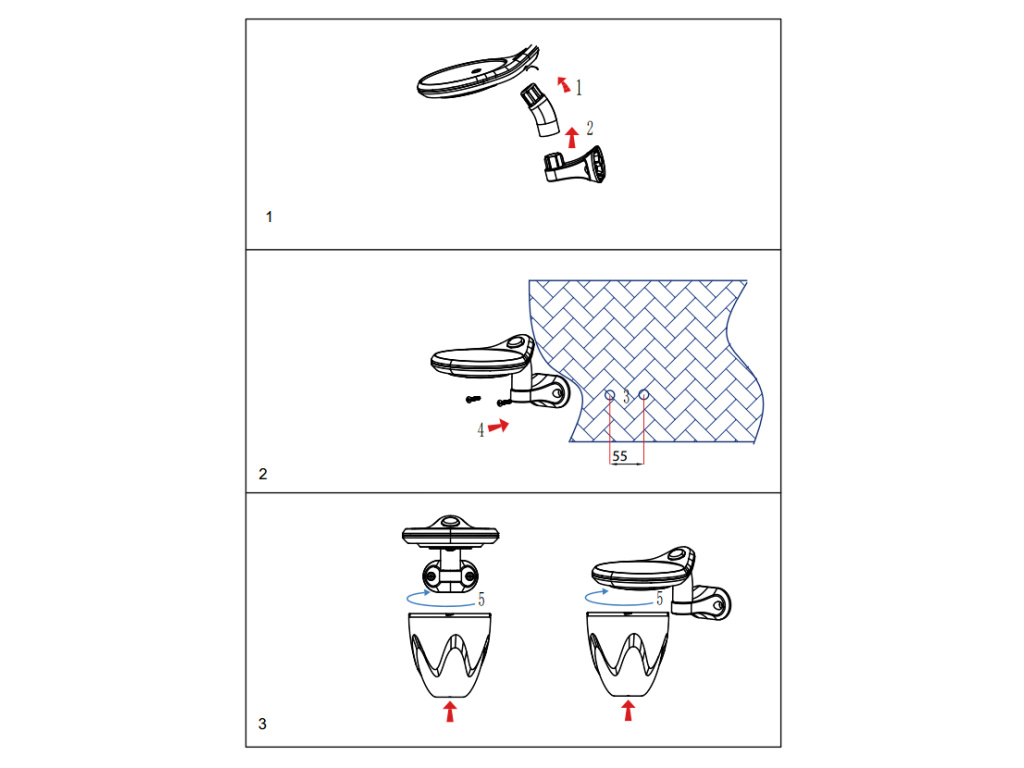 1
2
1

3
4
55
2

5
5
3