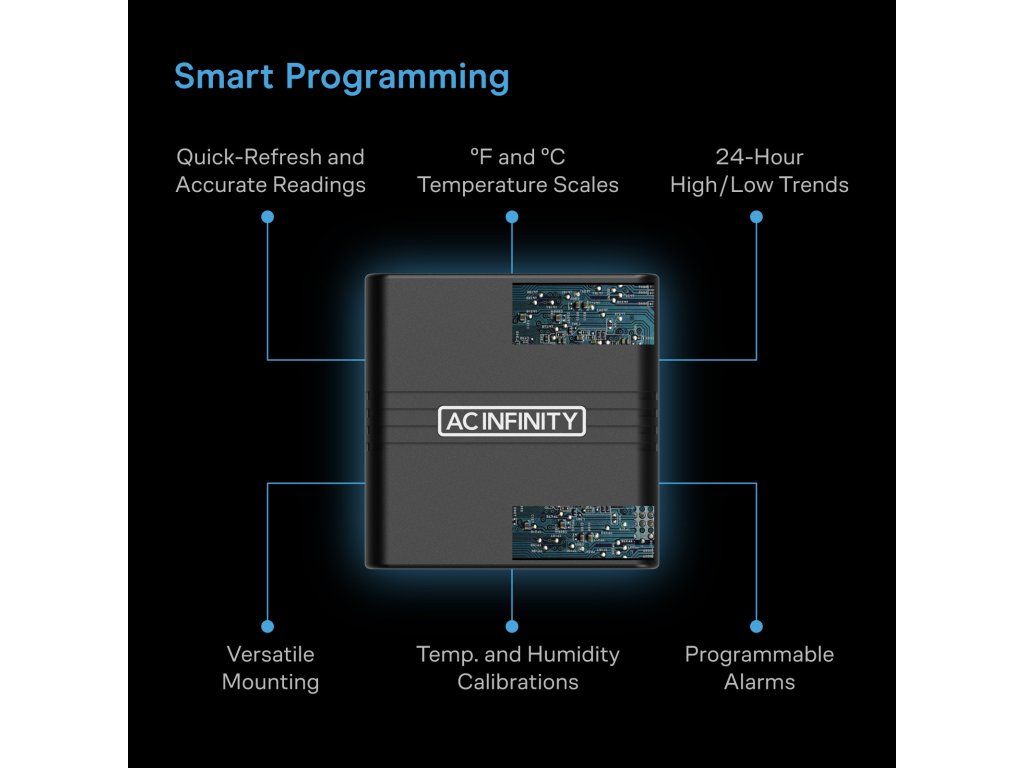 Smart Programming

Quick-Refresh and Accurate Readings

°F and °C Temperature Scales

24-Hour High/Low Trends

AC INFINITY

Versatile Mounting

Temp. and Humidity Calibrations

Programmable Alarms