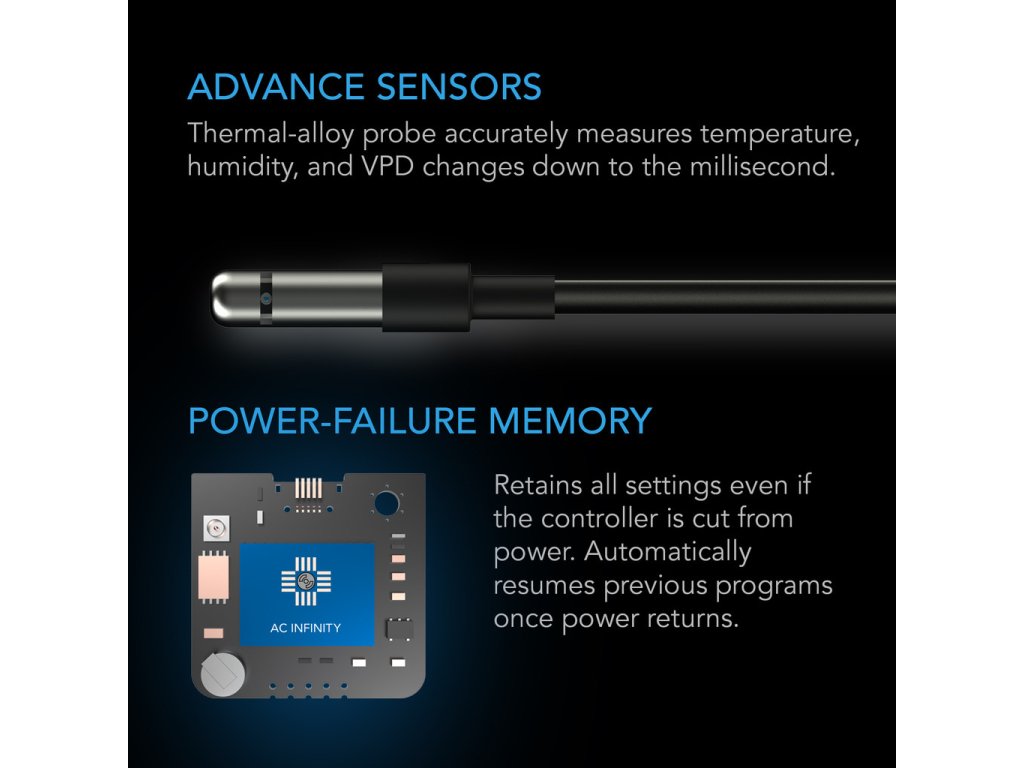 ADVANCE SENSORS

Thermal-alloy probe accurately measures temperature, humidity, and VPD changes down to the millisecond.

POWER-FAILURE MEMORY

AC INFINITY

Retains all settings even if the controller is cut from power. Automatically resumes previous programs once power returns.