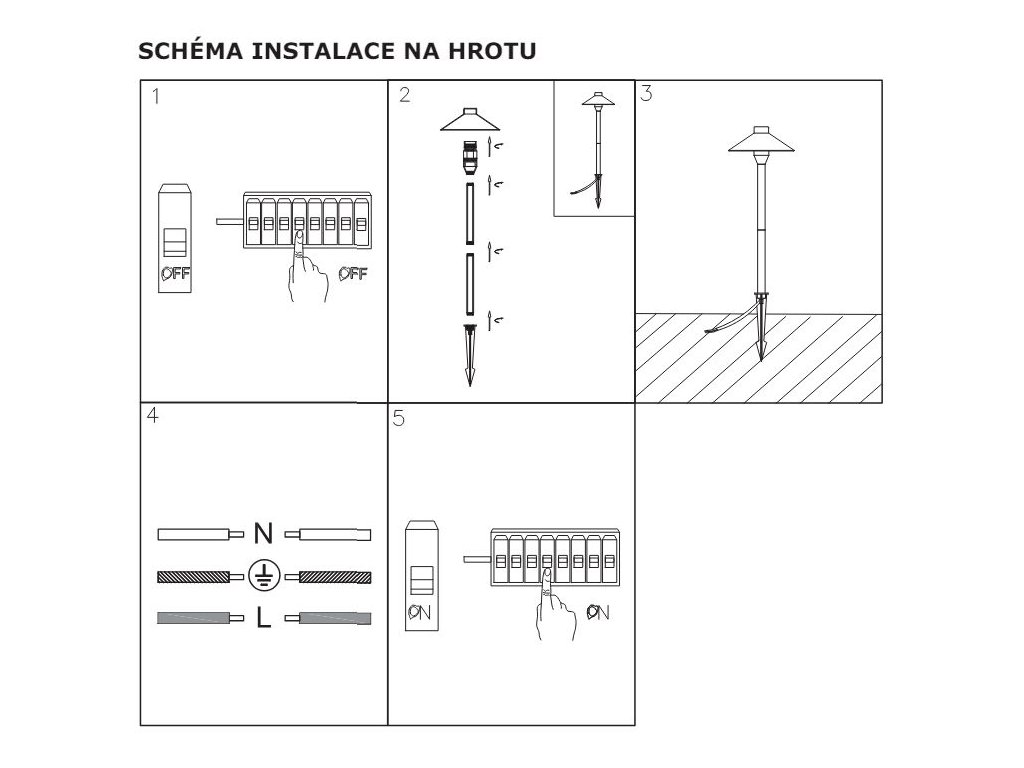 SCHÉMA INSTALACE NA HROTU

1

OFF

OFF

2

3

4

N

L

5

ON

ON