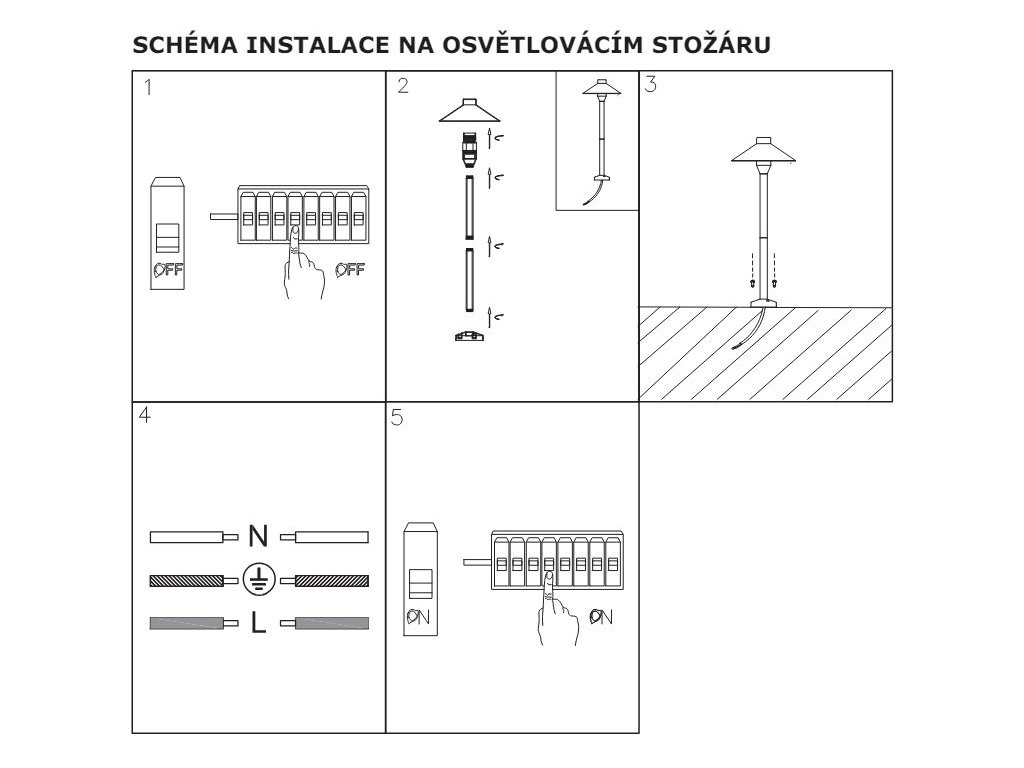 SCHÉMA INSTALACE NA OSVĚTLOVÁCÍM STOŽÁRU

1

OFF

OFF

2

3

4

N

L

5

ON

ON