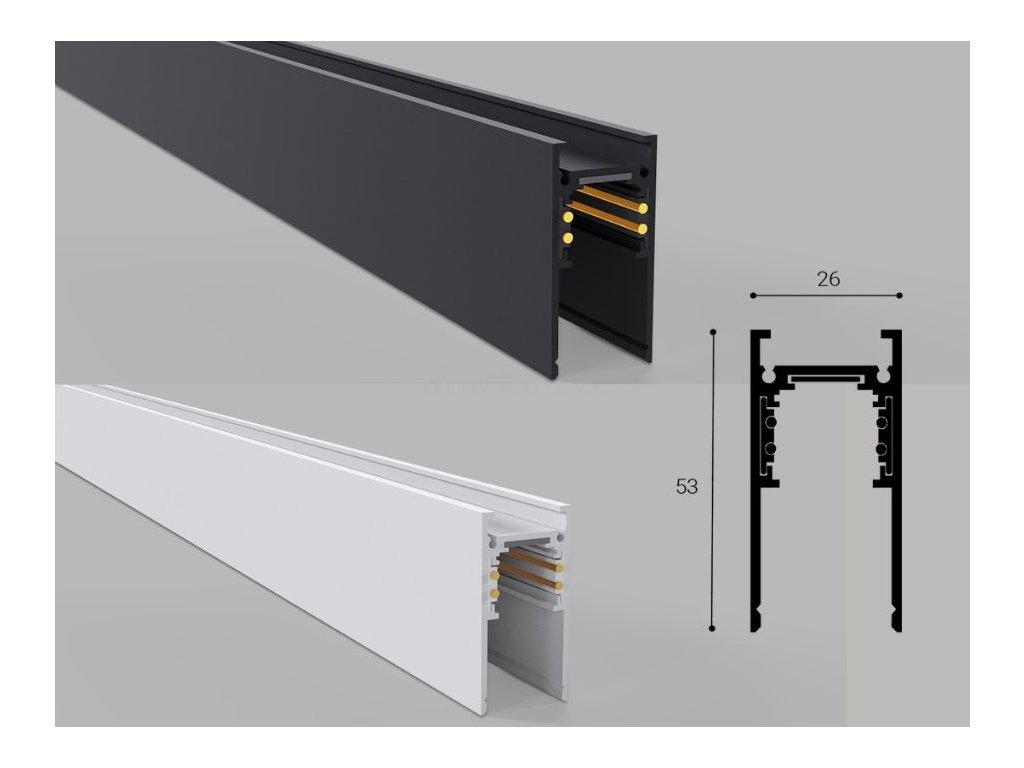 26

53