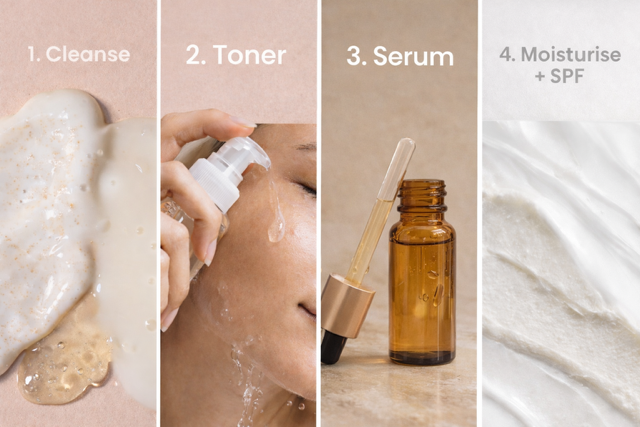 1. Cleanse

2. Toner

3. Serum

4. Moisturise + SPF