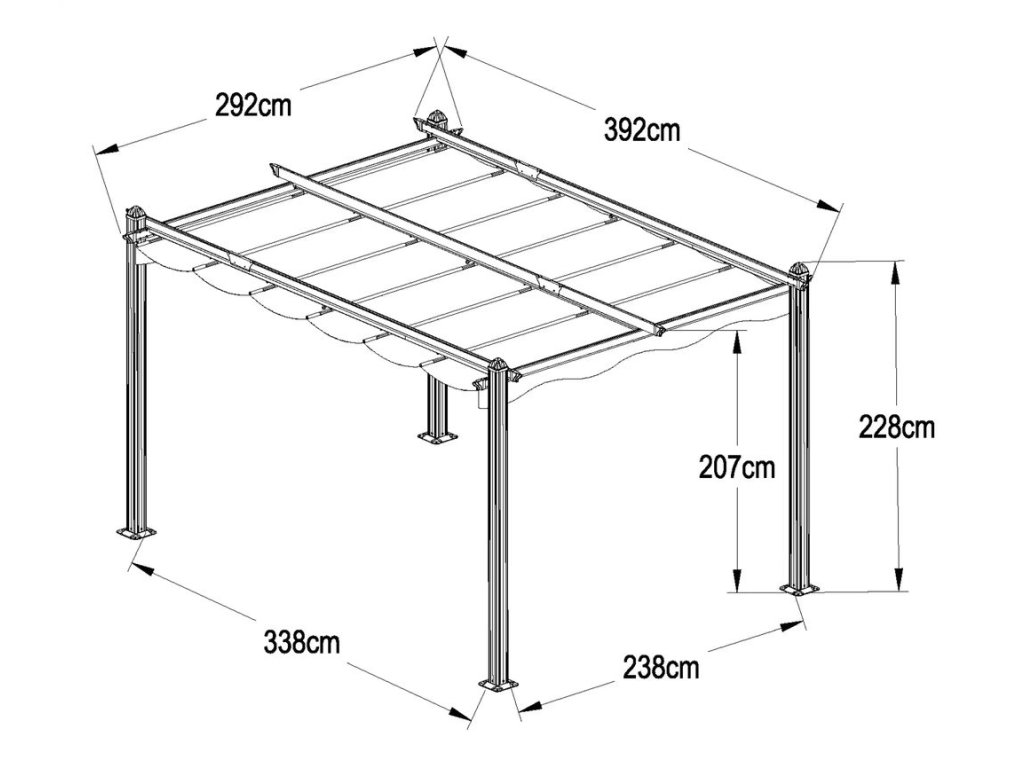 292cm
392cm
228cm
207cm
338cm
238cm