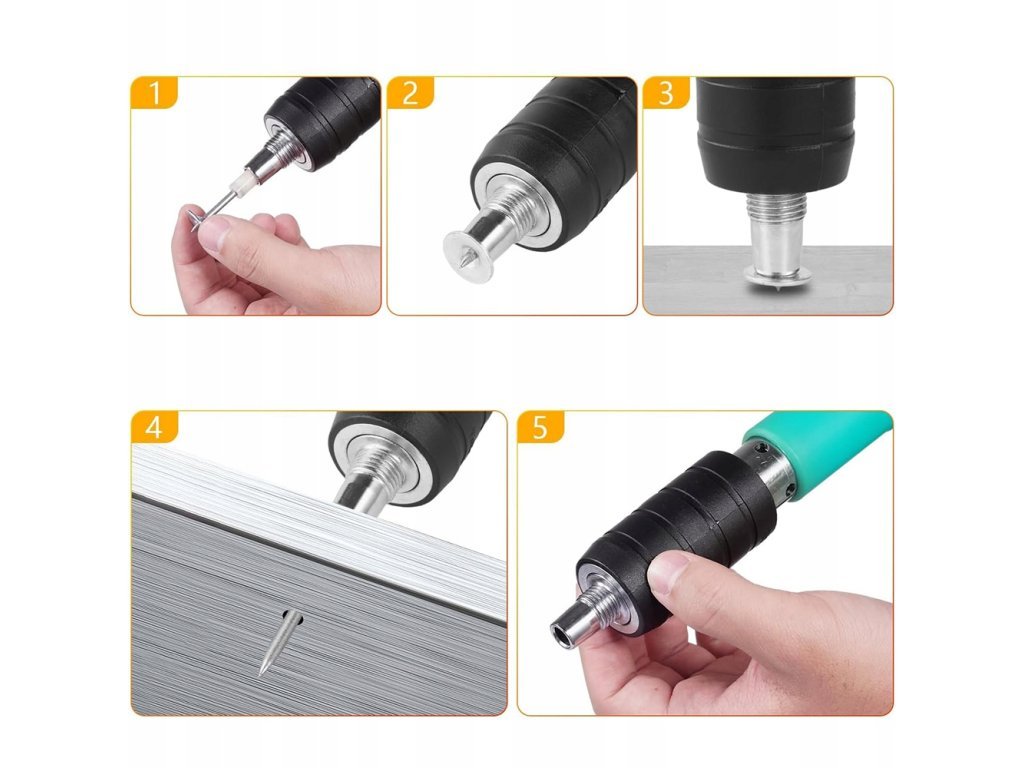 1

2

3

4

5