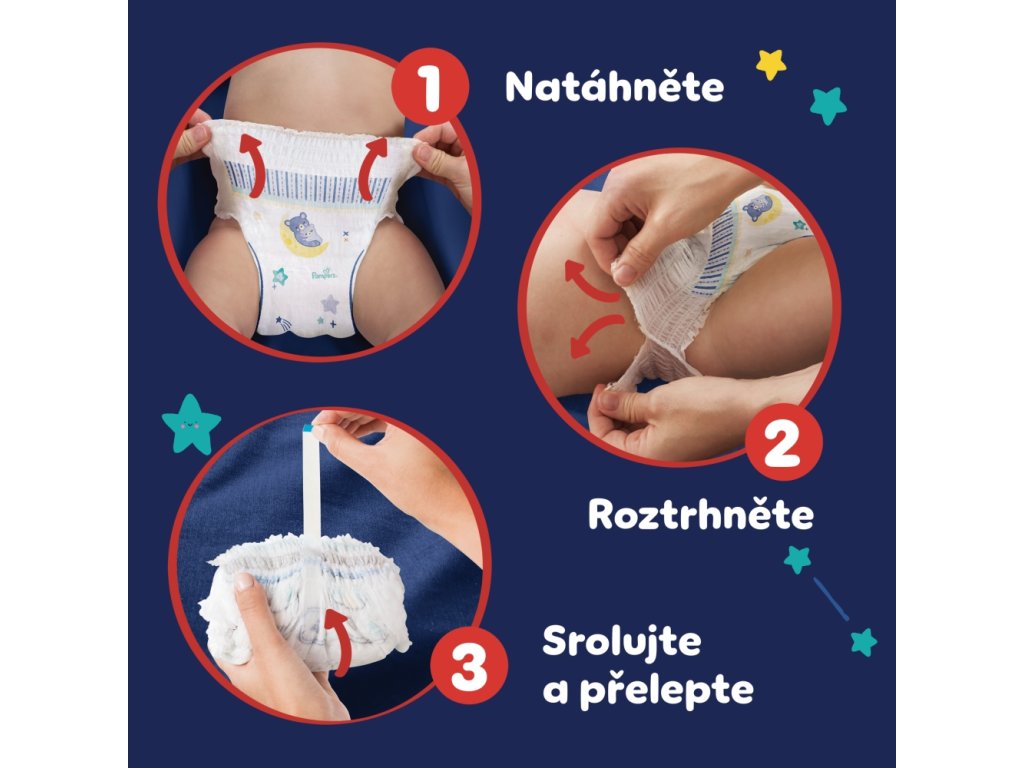 1 Natáhněte

Pampers

2 Roztrhněte

3 Srolujte a přelepte