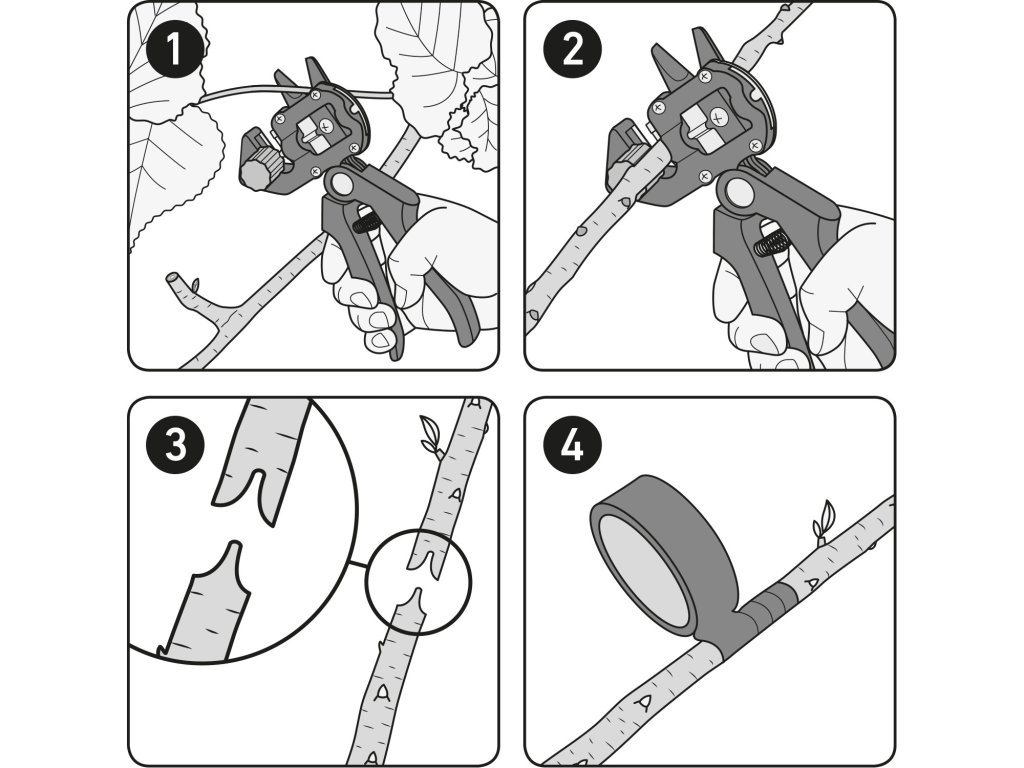 1

2

3

4