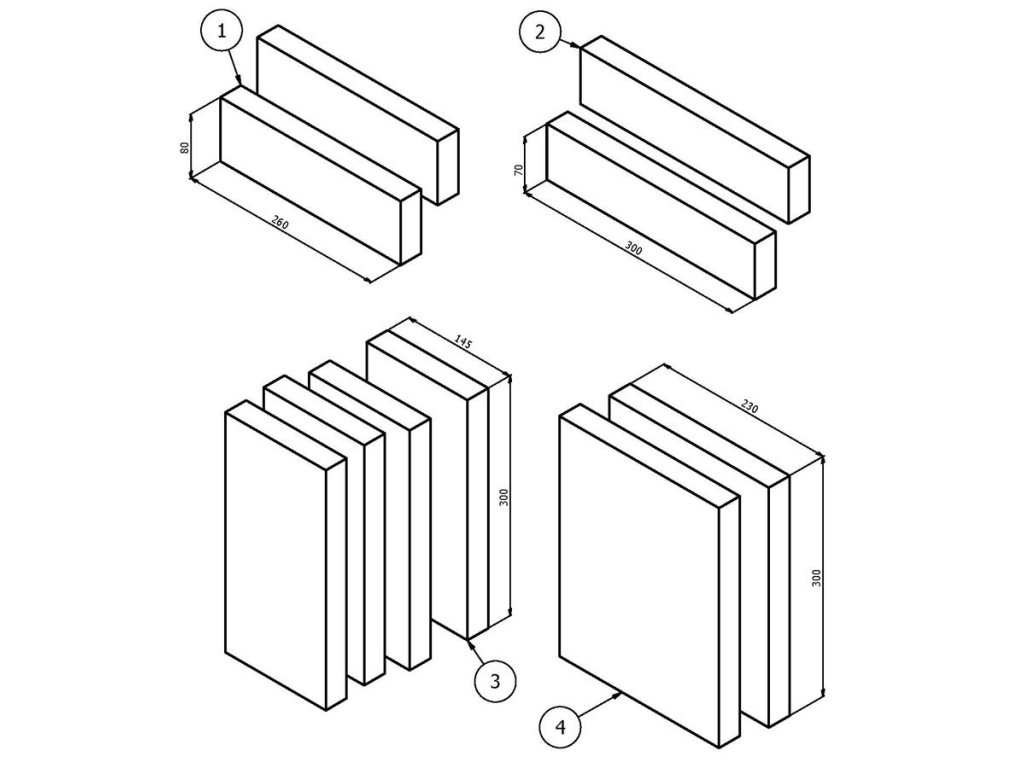 1
80
260
2
70
300
145
300
3
230
300
4