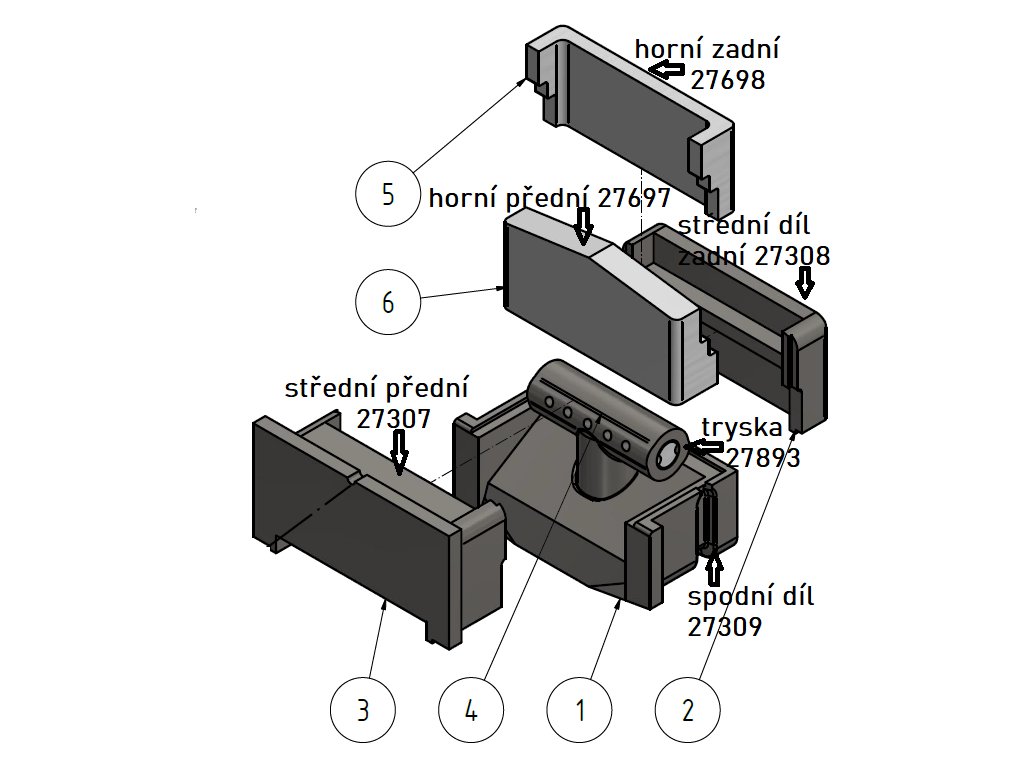 horní zadní
27698

5

horní přední 27697

střední díl
zadní 27308

6

střední přední
27307

tryska
27893

spodní díl
27309

3

4

1

2