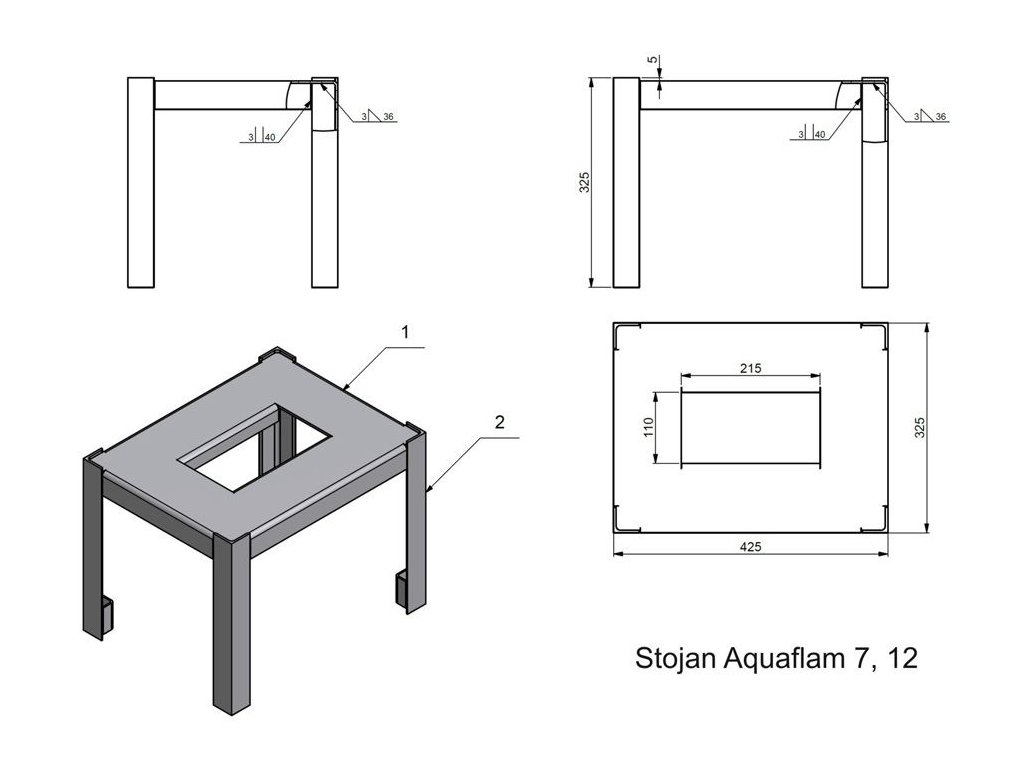 3 40
3 36

5
325
3 40
3 36

1
2

215
110
325
425

Stojan Aquaflam 7, 12