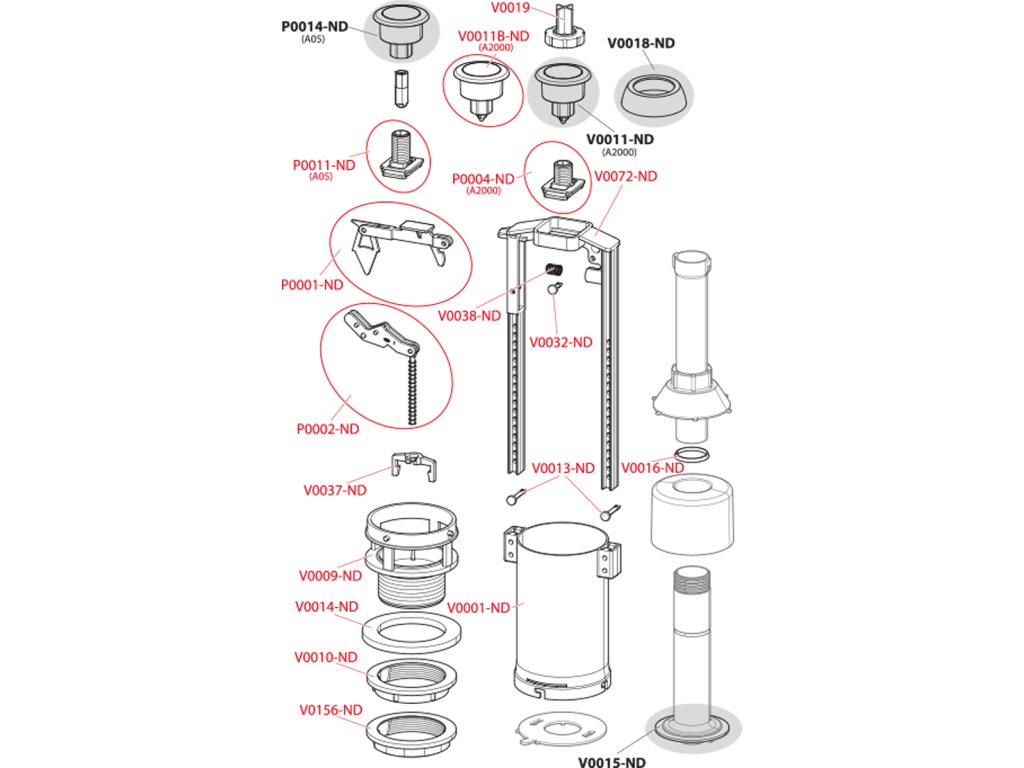 P0014-ND
(A05)

V0019

V0011B-ND
(A2000)

V0018-ND

V0011-ND
(A2000)

P0011-ND
(A05)

P0004-ND
(A2000)

V0072-ND

P0001-ND

V0038-ND

V0032-ND

P0002-ND

V0037-ND

V0013-ND

V0016-ND

V0009-ND

V0014-ND

V0001-ND

V0010-ND

V0156-ND

V0015-ND