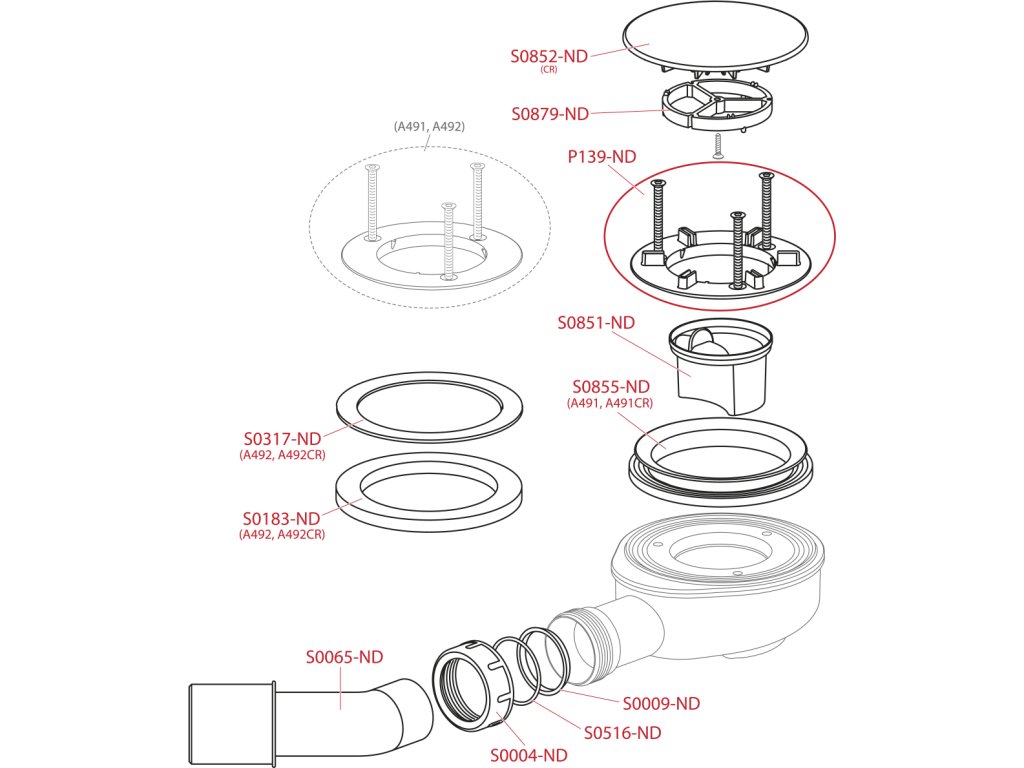 S0852-ND
(CR)

S0879-ND

(A491, A492)

P139-ND

S0851-ND

S0855-ND
(A491, A491CR)

S0317-ND
(A492, A492CR)

S0183-ND
(A492, A492CR)

S0065-ND

S0009-ND

S0516-ND

S0004-ND