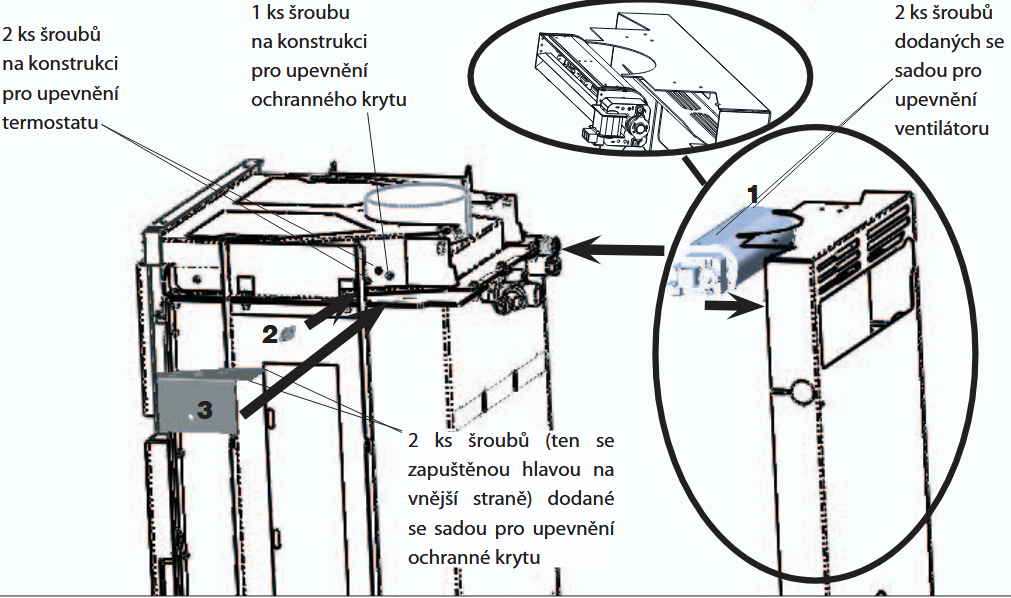 2 ks šroubů na konstrukci pro upevnění termostatu

1 ks šroubu na konstrukci pro upevnění ochranného krytu

2 ks šroubů dodaných se sadou pro upevnění ventilátoru

1

2

3

2 ks šroubů (ten se zapuštěnou hlavou na vnější straně) dodané se sadou pro upevnění ochranné krytu