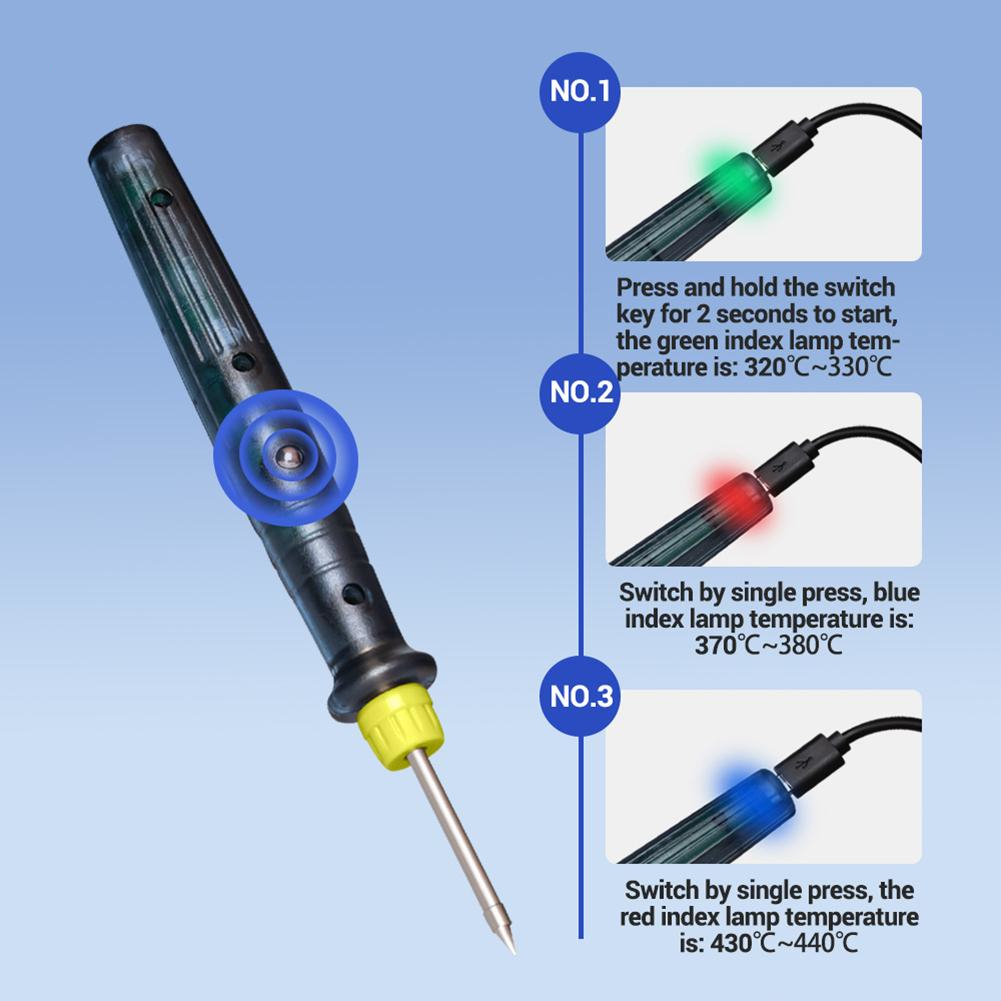 NO.1

Press and hold the switch key for 2 seconds to start, the green index lamp temperature is: 320℃~330℃

NO.2

Switch by single press, blue index lamp temperature is: 370℃~380℃

NO.3

Switch by single press, the red index lamp temperature is: 430℃~440℃