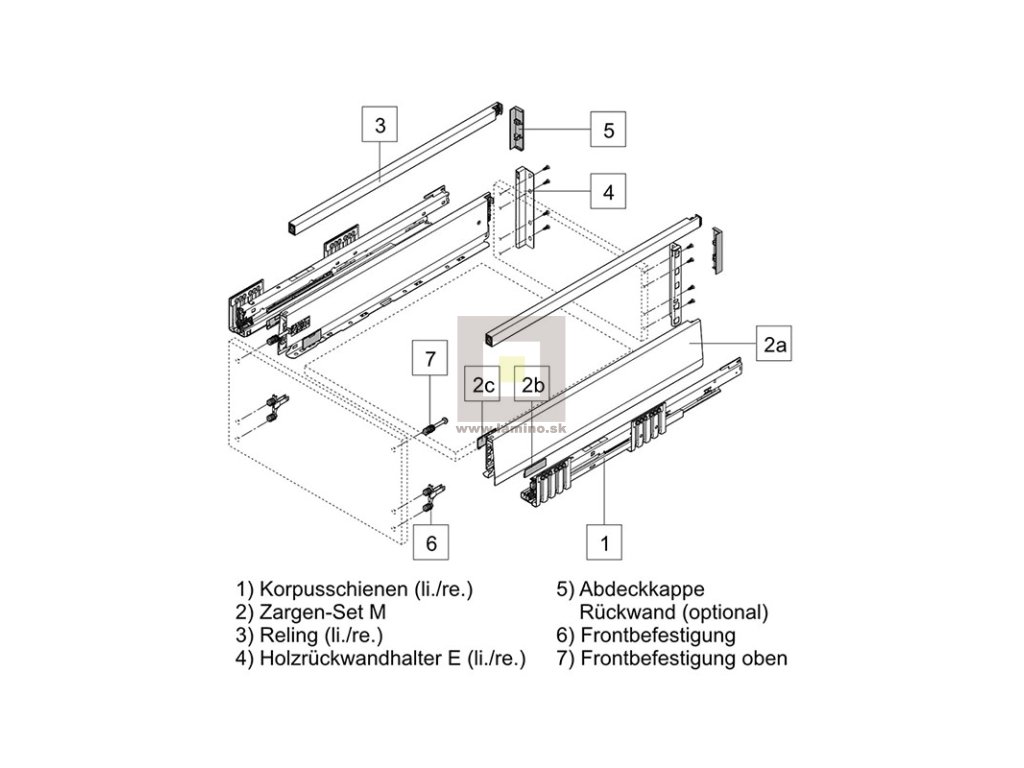 3

5

4

2a

7

2c

2b

www.lamino.sk

6

1

1) Korpusschienen (li./re.)
2) Zargen-Set M
3) Reling (li./re.)
4) Holzrückwandhalter E (li./re.)

5) Abdeckkappe Rückwand (optional)
6) Frontbefestigung
7) Frontbefestigung oben