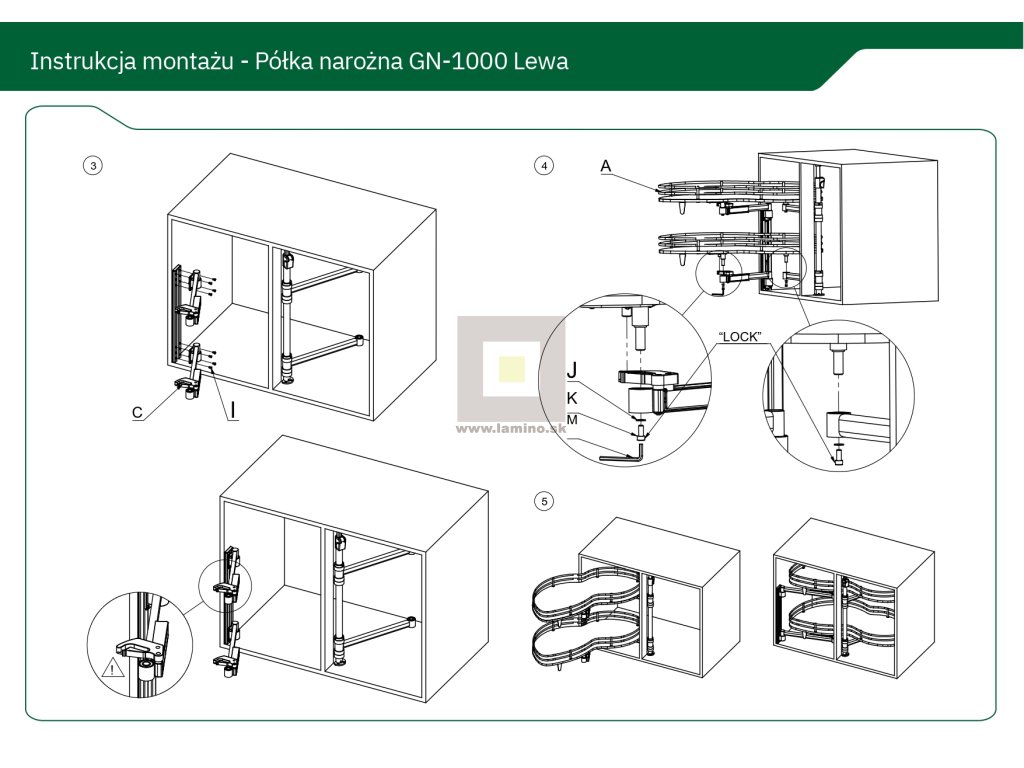 Instrukcja montażu - Półka narożna GN-1000 Lewa

3

C

I

4

A

"LOCK"

J

K

M

www.lamino.sk

5