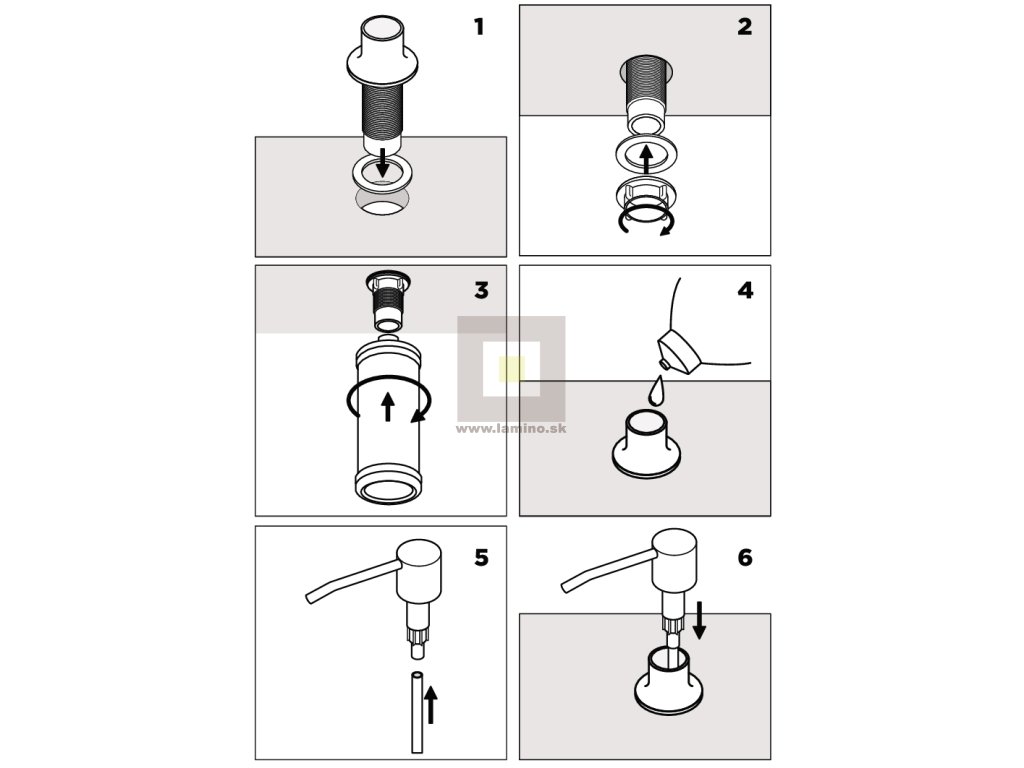 1

2

3

4

www.lamino.sk

5

6