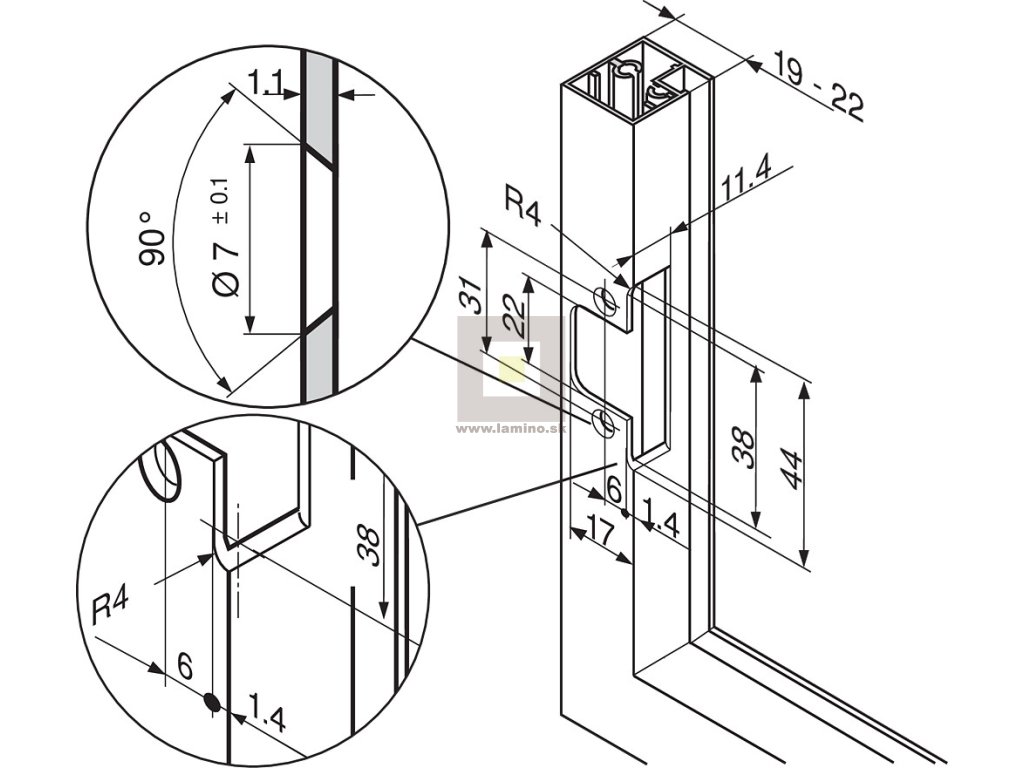 1.1
90°
Ø 7 ± 0.1
19 - 22
11.4
R4
31
22
38
44
6
1.4
17
www.lamino.sk
38
R4
6
1.4