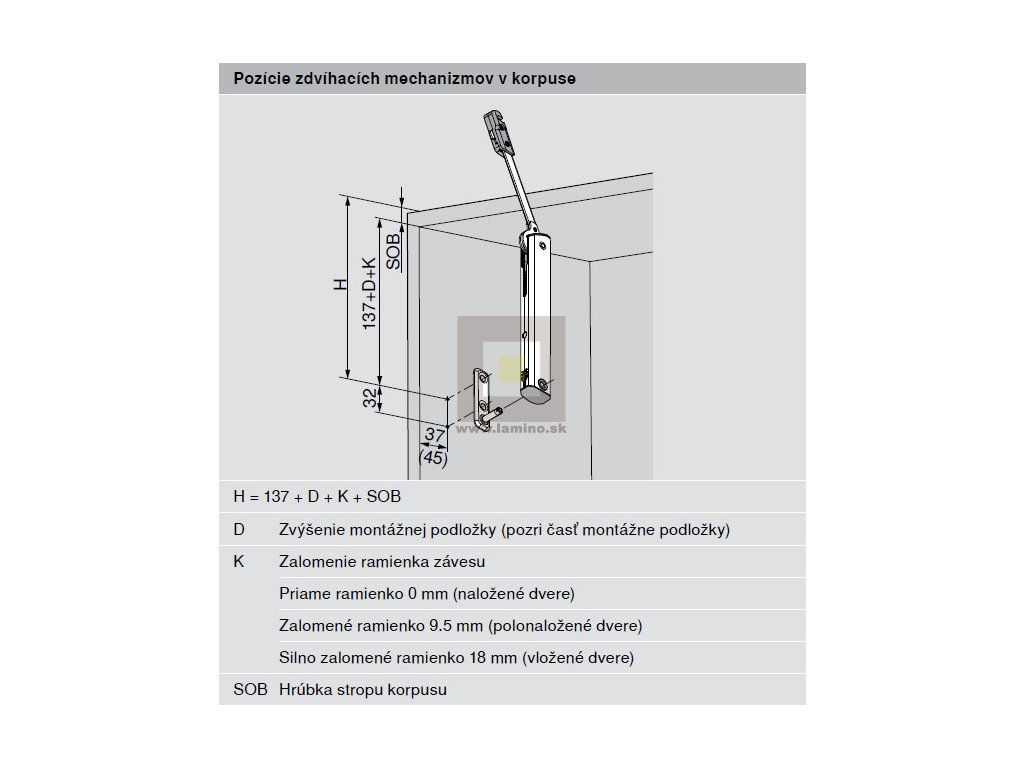 Pozície zdvíhacích mechanizmov v korpuse

H

137+D+K

SOB

32

37

(45)

www.lamino.sk

H = 137 + D + K + SOB

| | |
|---|---|
| D | Zvýšenie montážnej podložky (pozri časť montážne podložky) |
| K | Zalomenie ramienka závesu |
| | Priame ramienko 0 mm (naložené dvere) |
| | Zalomené ramienko 9.5 mm (polonaložené dvere) |
| | Silno zalomené ramienko 18 mm (vložené dvere) |
| SOB | Hrúbka stropu korpusu |