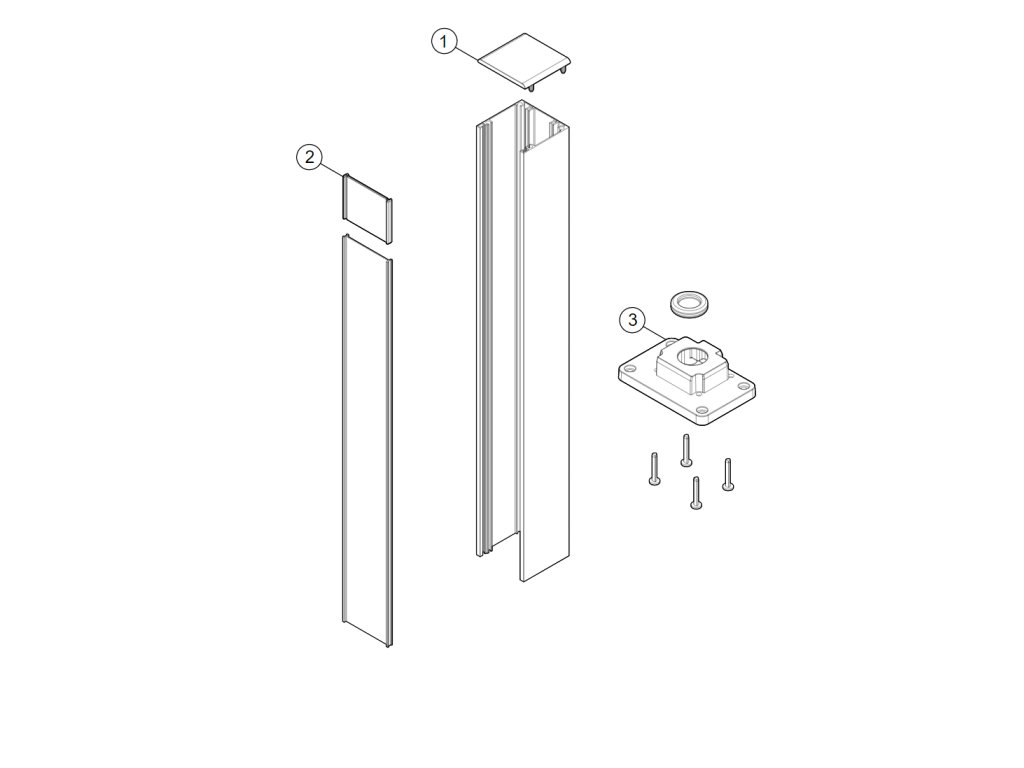 1
2
3