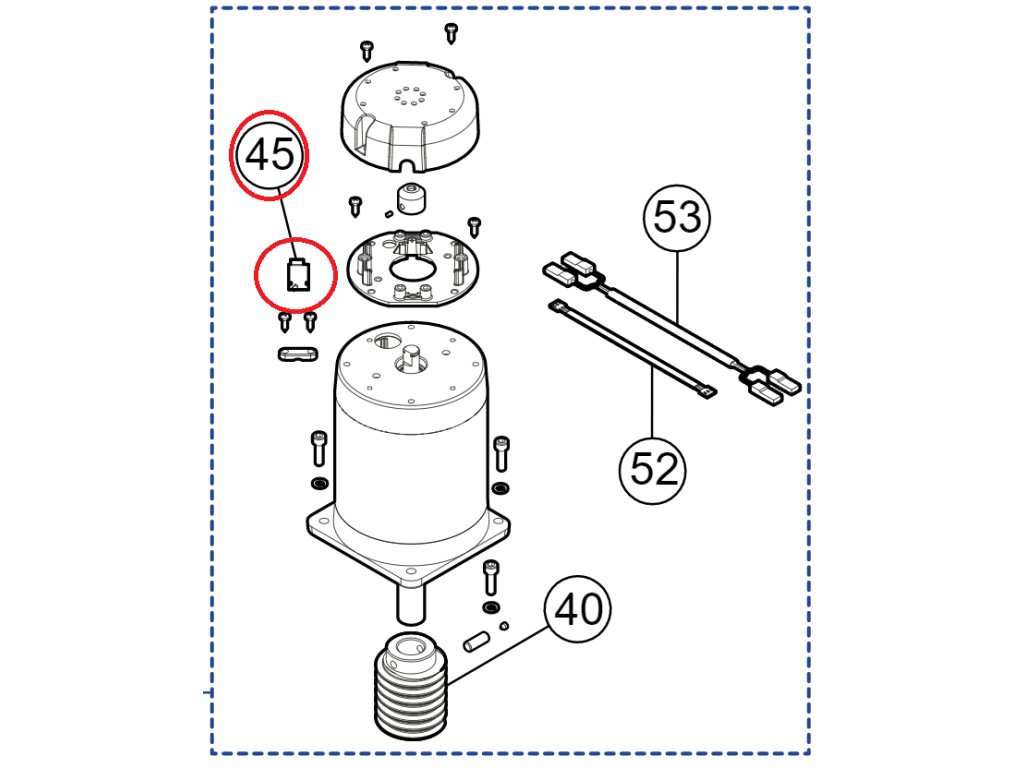 45
53
52
40