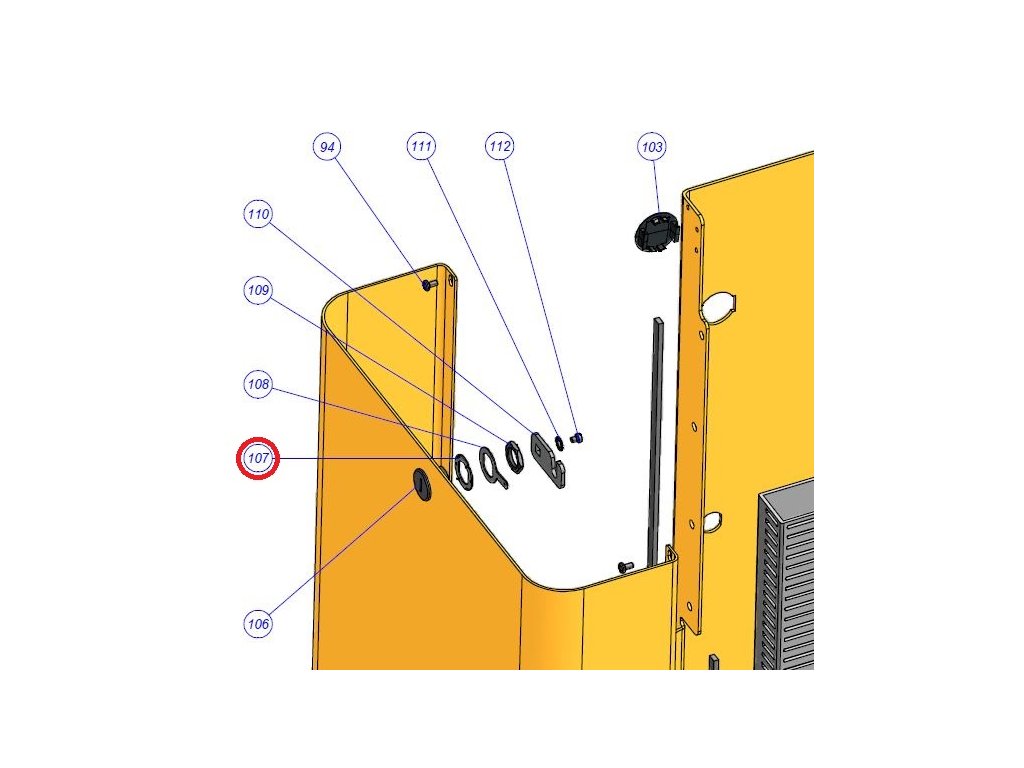 94
111
112
103
110
109
108
107
106