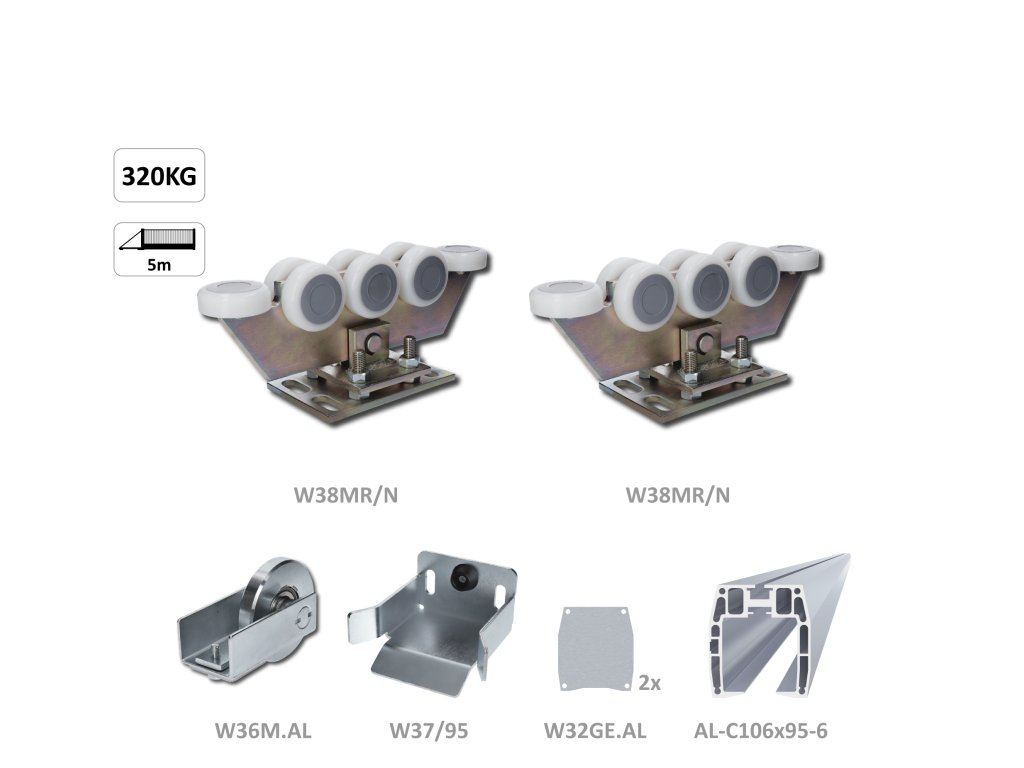 320KG

5m

W38MR/N

W38MR/N

2x

W36M.AL

W37/95

W32GE.AL

AL-C106x95-6