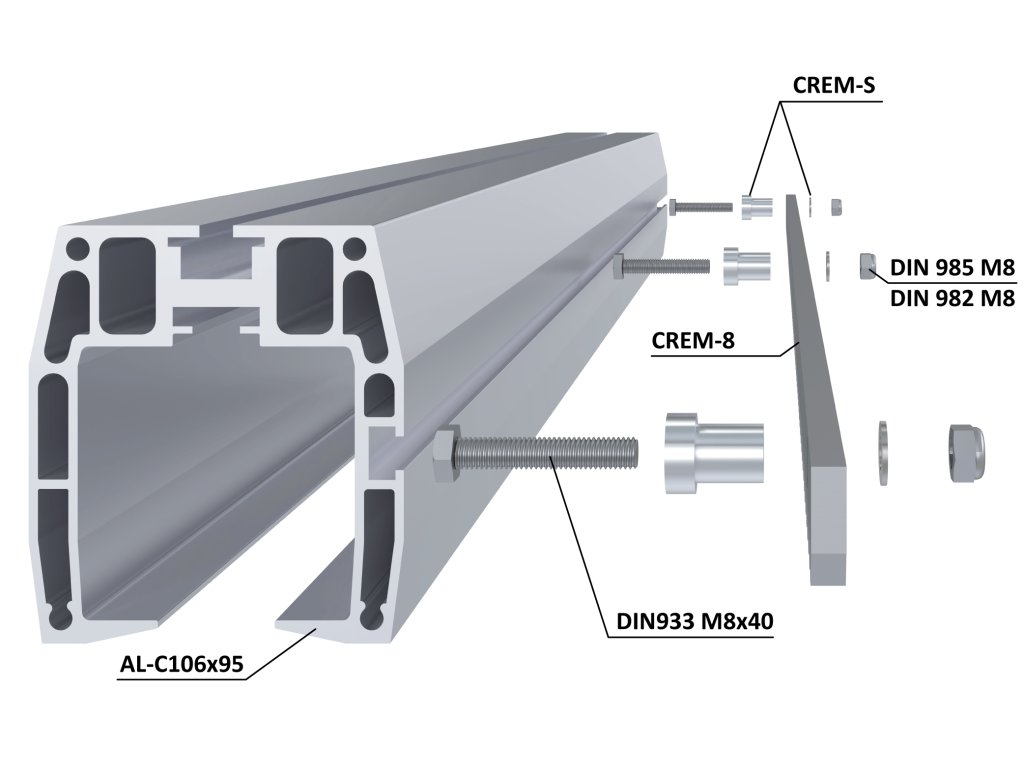 CREM-S

DIN 985 M8
DIN 982 M8

CREM-8

DIN933 M8x40

AL-C106x95