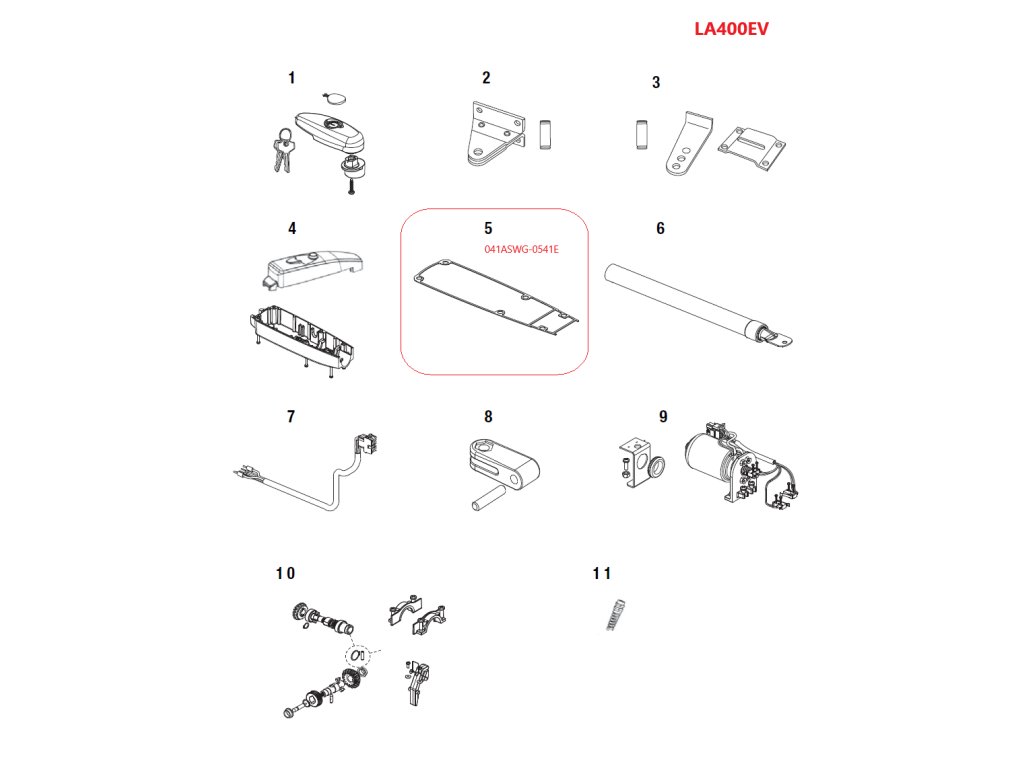 LA400EV

1

2

3

4

5
041ASWG-0541E

6

7

8

9

10

11