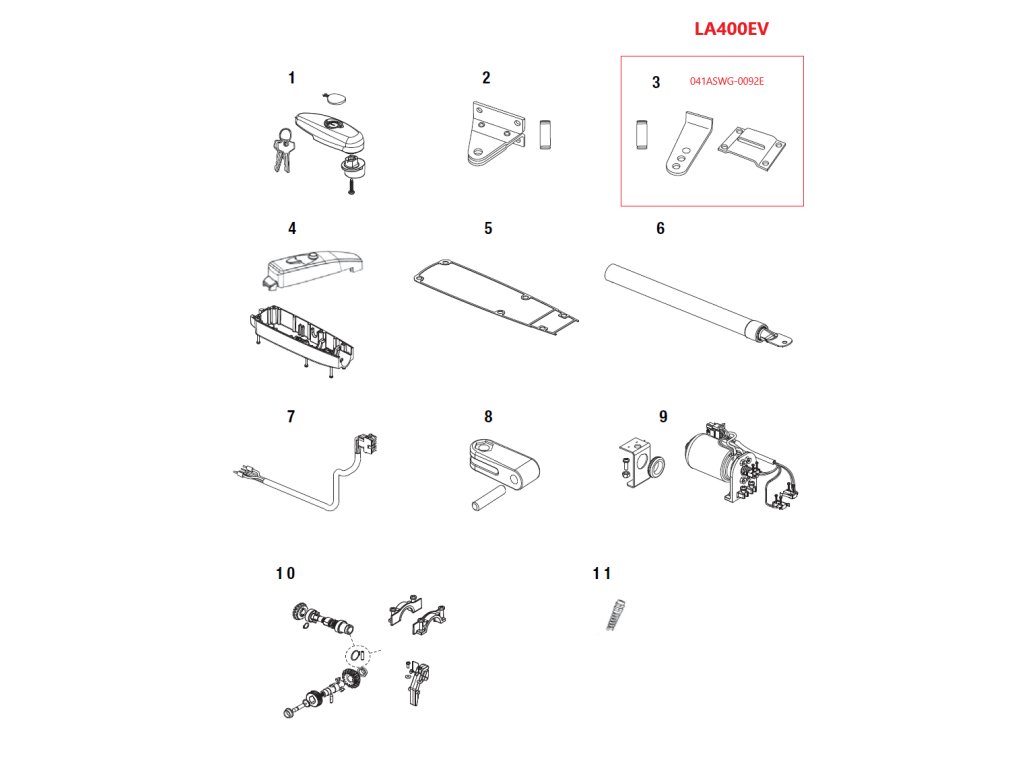 LA400EV

1

2

3

041ASWG-0092E

4

5

6

7

8

9

10

11