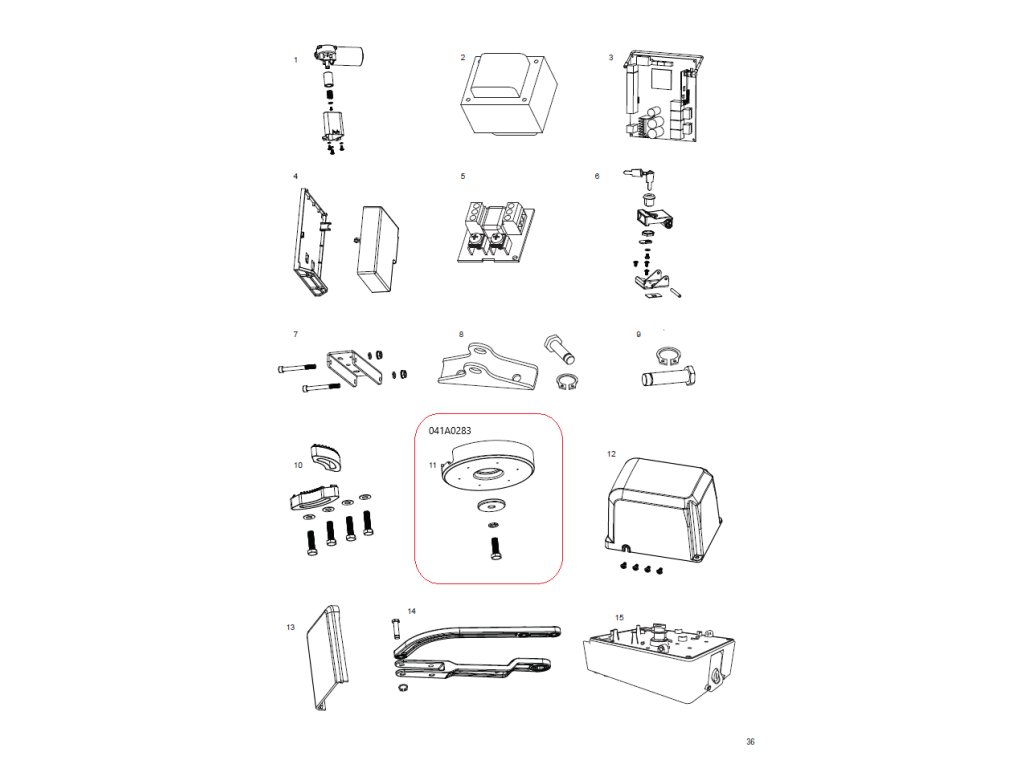 1

2

3

4

5

6

7

8

9

10

041A0283

11

12

13

14

15

36