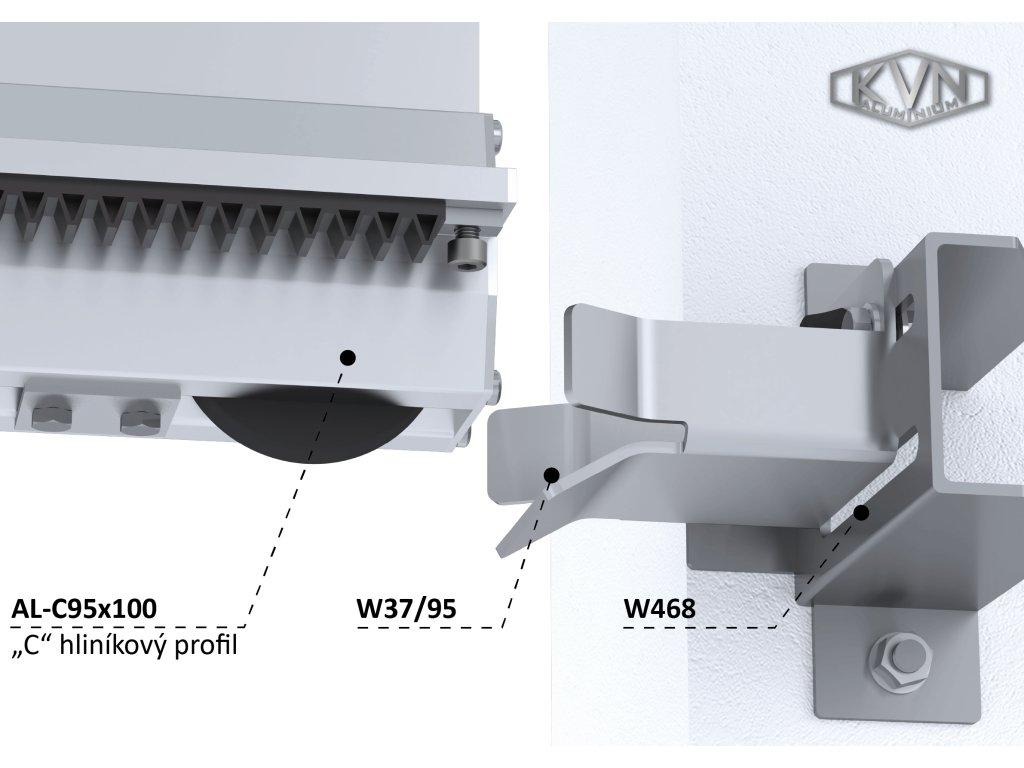 KVN
ALUMINIUM

AL-C95x100
„C“ hliníkový profil

W37/95

W468