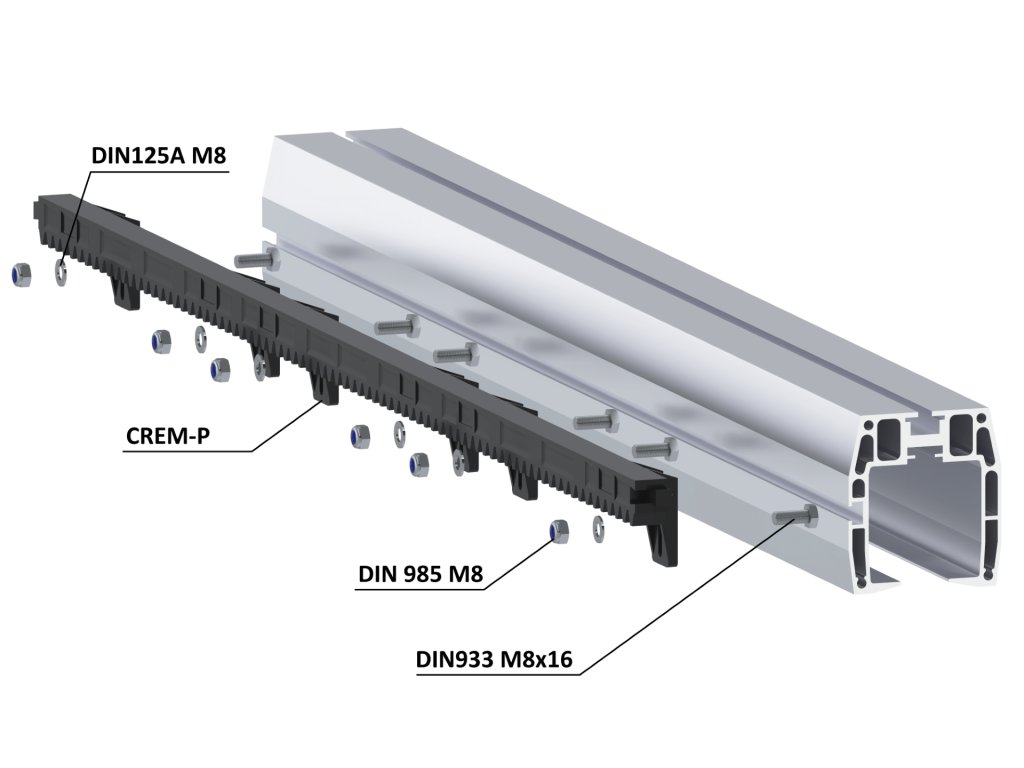 DIN125A M8

CREM-P

DIN 985 M8

DIN933 M8x16