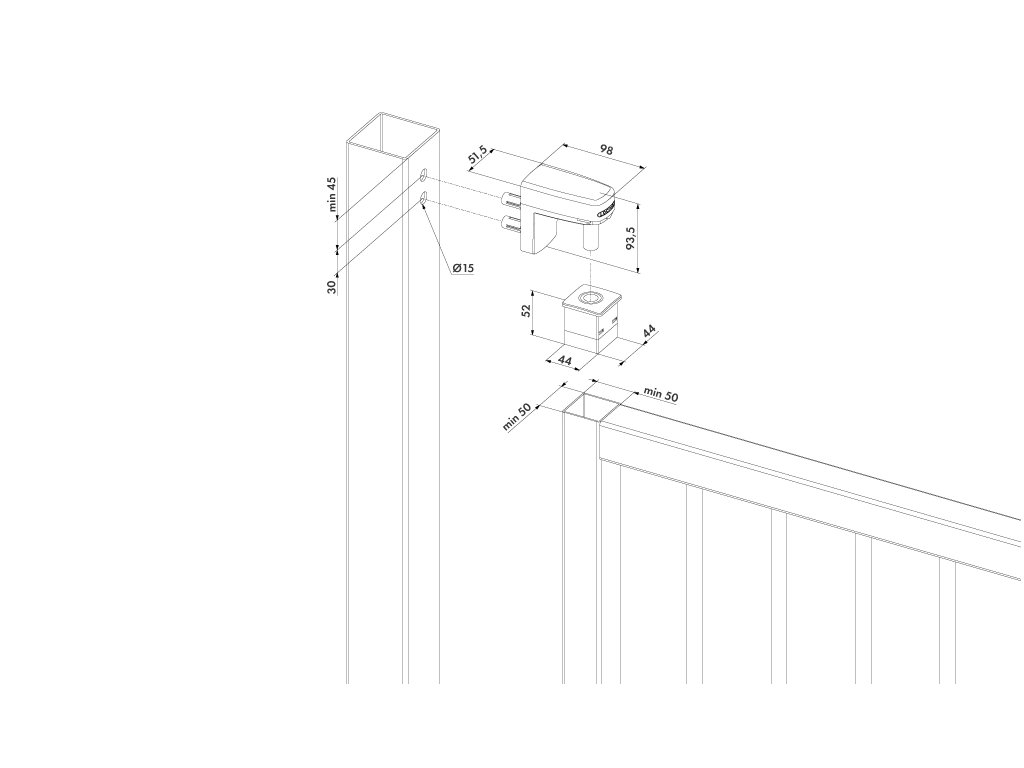 min 45
30
Ø15
51,5
98
93,5
52
44
44
min 50
min 50