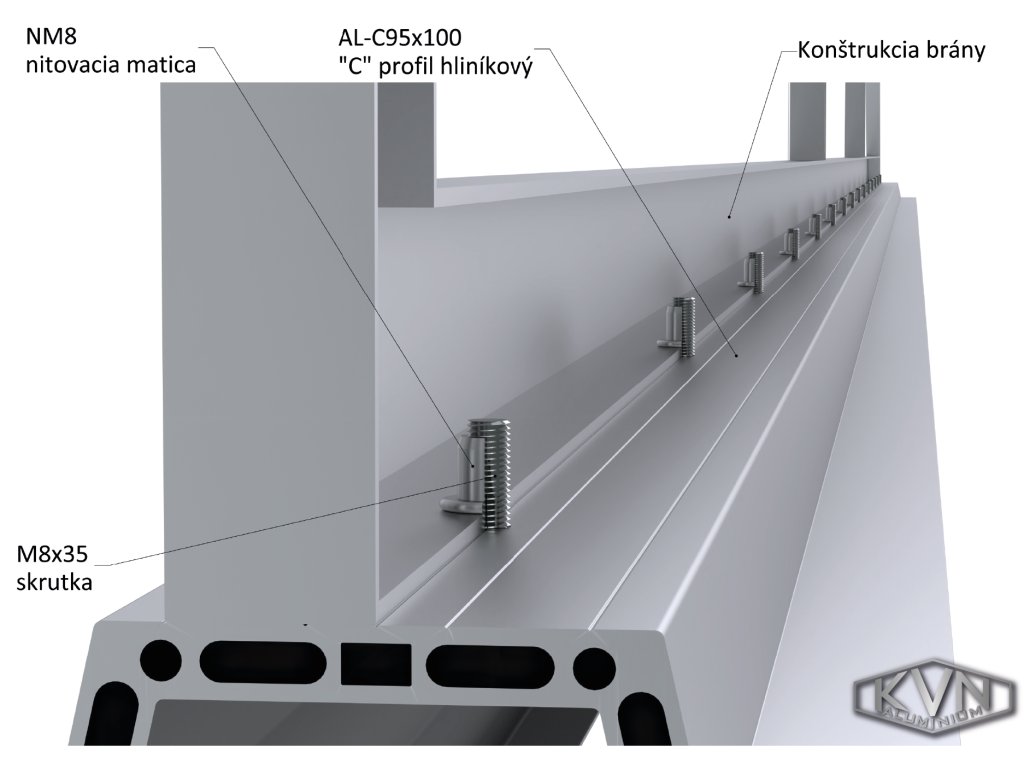 NM8
nitovacia matica

AL-C95x100
"C" profil hliníkový

Konštrukcia brány

M8x35
skrutka

KVN
ALUMINIUM