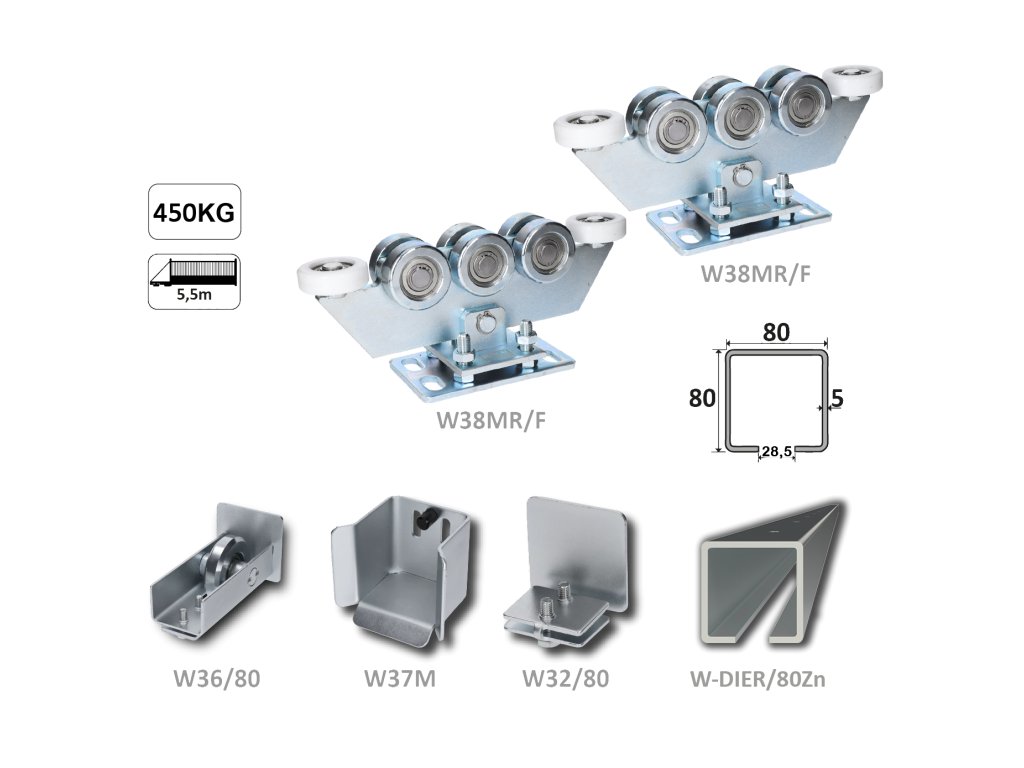 450KG

5,5m

W38MR/F

W38MR/F

80

80

5

28,5

W36/80

W37M

W32/80

W-DIER/80Zn